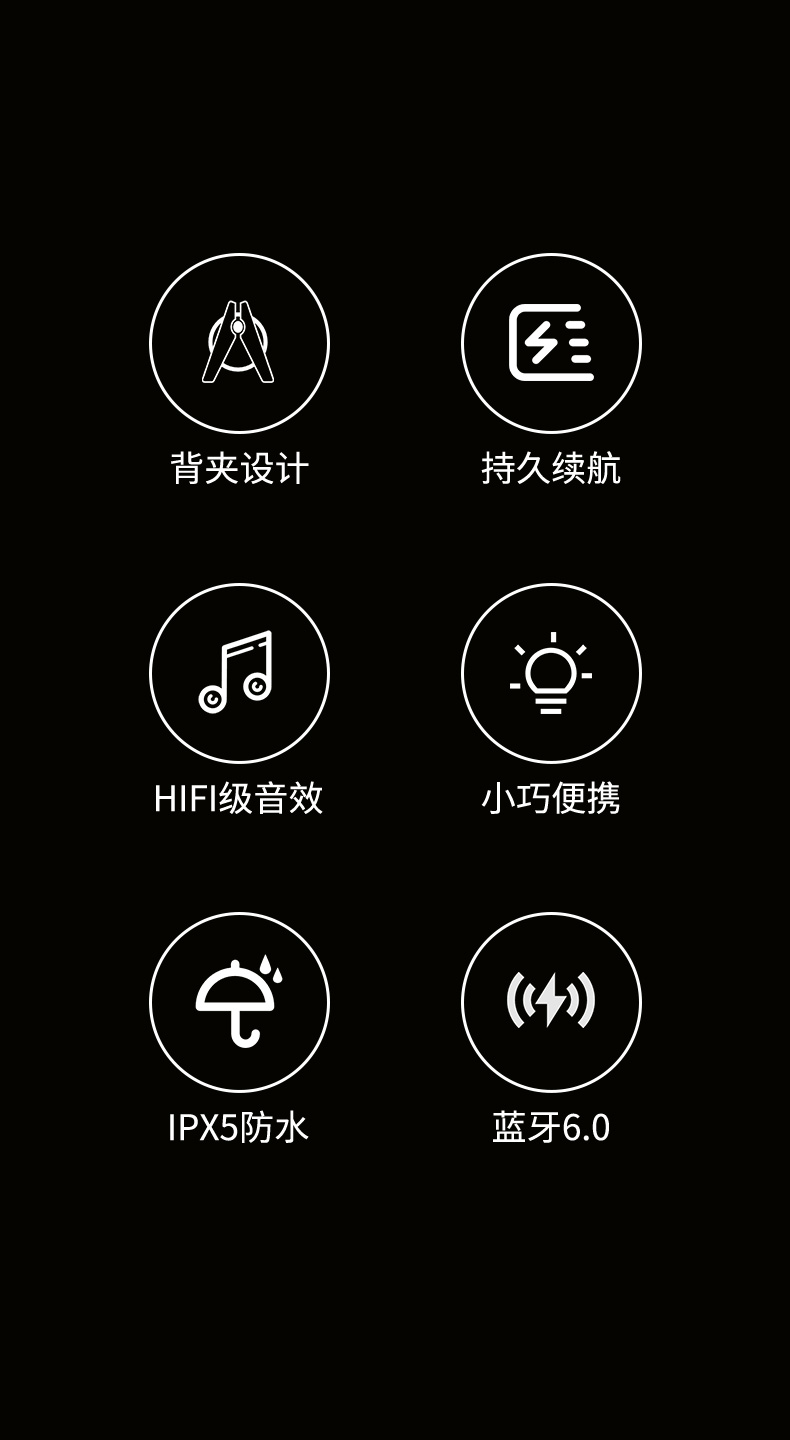 背夹设计

持久续航

HIFI级音效

小巧便携

IPX5防水

蓝牙6.0