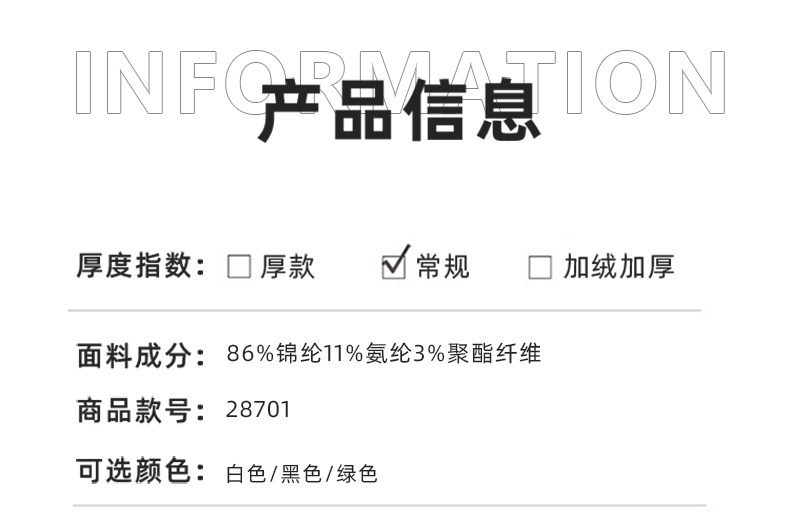 INFORMATION

产品信息

厚度指数: ☐ 厚款 ☑ 常规 ☐ 加绒加厚

面料成分: 86%锦纶11%氨纶3%聚酯纤维

商品款号: 28701

可选颜色: 白色/黑色/绿色