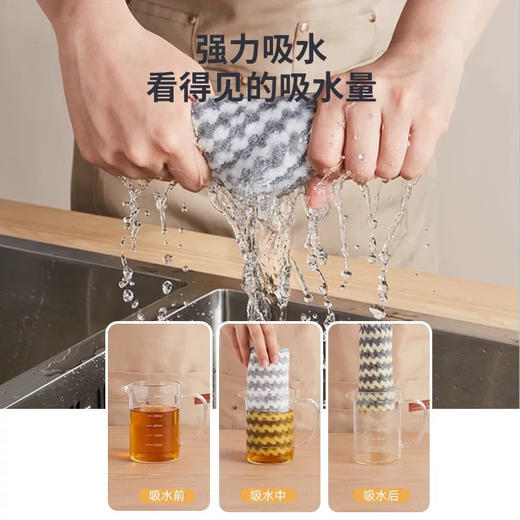 强力吸水
看得见的吸水量

吸水前

吸水中

吸水后