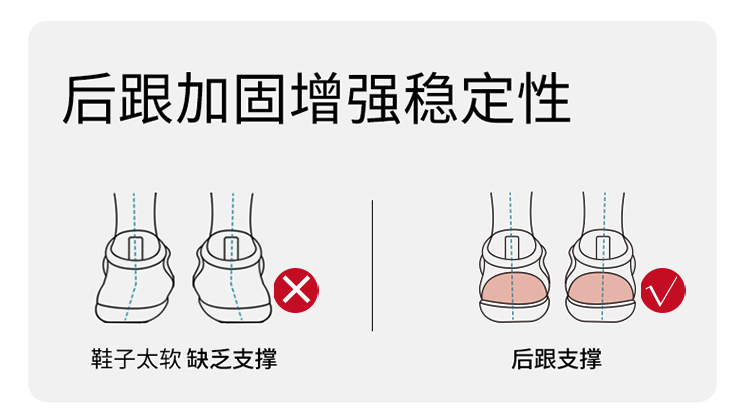 后跟加固增强稳定性

鞋子太软 缺乏支撑

后跟支撑