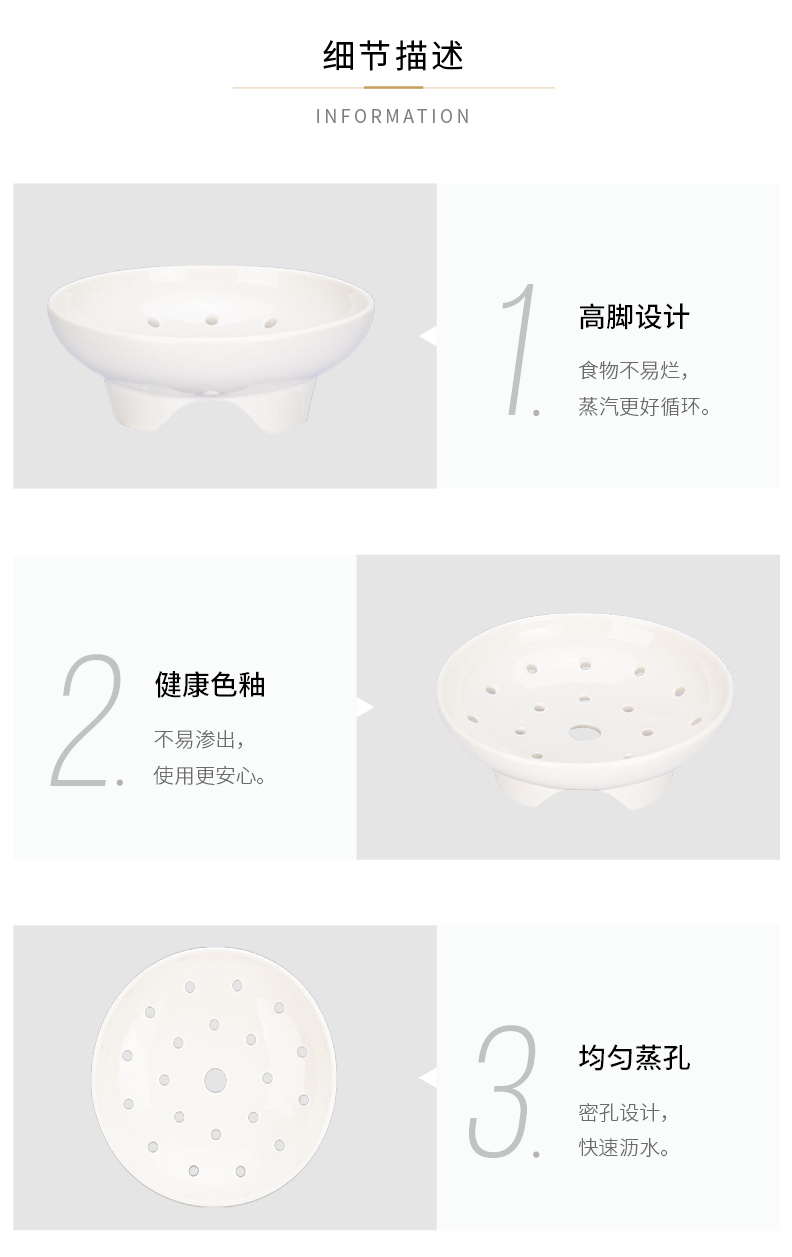 细节描述

INFORMATION

1.

高脚设计

食物不易烂，
蒸汽更好循环。

2.

健康色釉

不易渗出，
使用更安心。

3.

均匀蒸孔

密孔设计，
快速沥水。