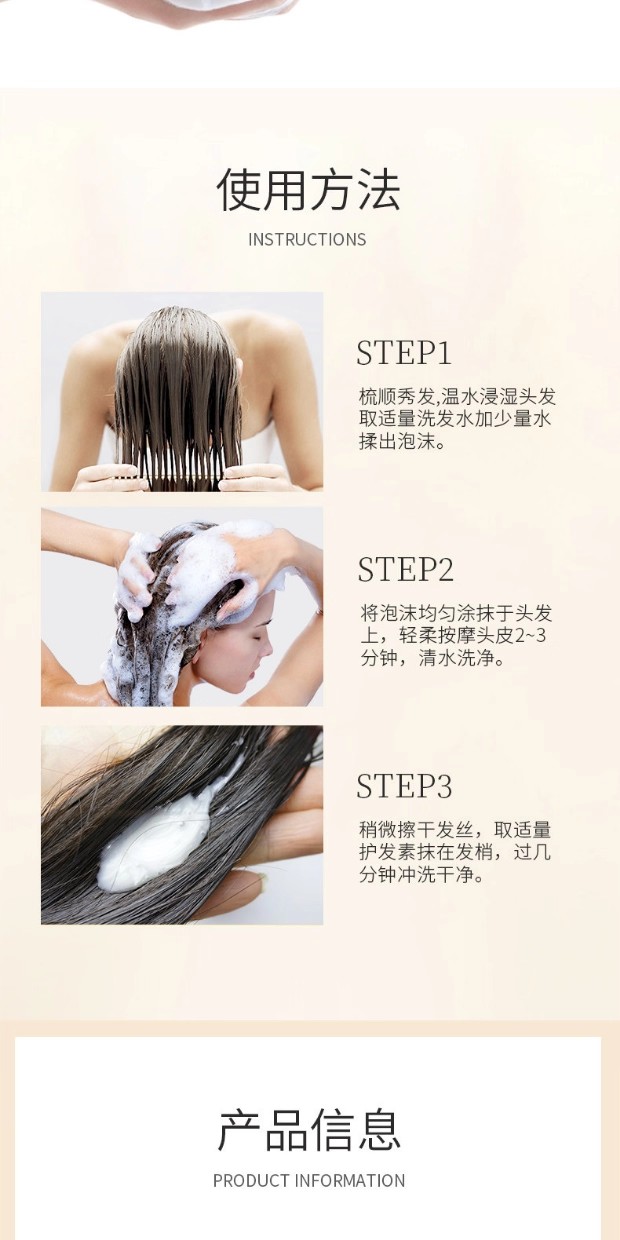 使用方法
INSTRUCTIONS

STEP1
梳顺秀发,温水浸湿头发取适量洗发水加少量水揉出泡沫。

STEP2
将泡沫均匀涂抹于头发上，轻柔按摩头皮2~3分钟，清水洗净。

STEP3
稍微擦干发丝，取适量护发素抹在发梢，过几分钟冲洗干净。

产品信息
PRODUCT INFORMATION