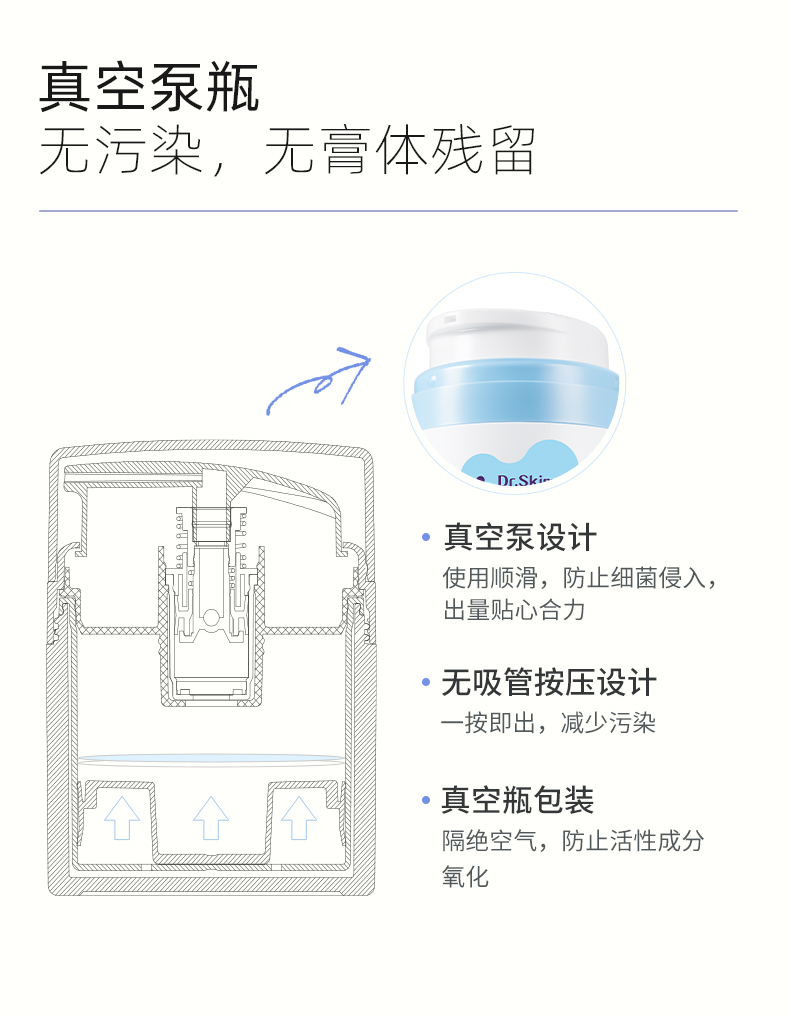 真空泵瓶
无污染，无膏体残留

Dr.Skin

• 真空泵设计
使用顺滑，防止细菌侵入，出量贴心合力

• 无吸管按压设计
一按即出，减少污染

• 真空瓶包装
隔绝空气，防止活性成分氧化