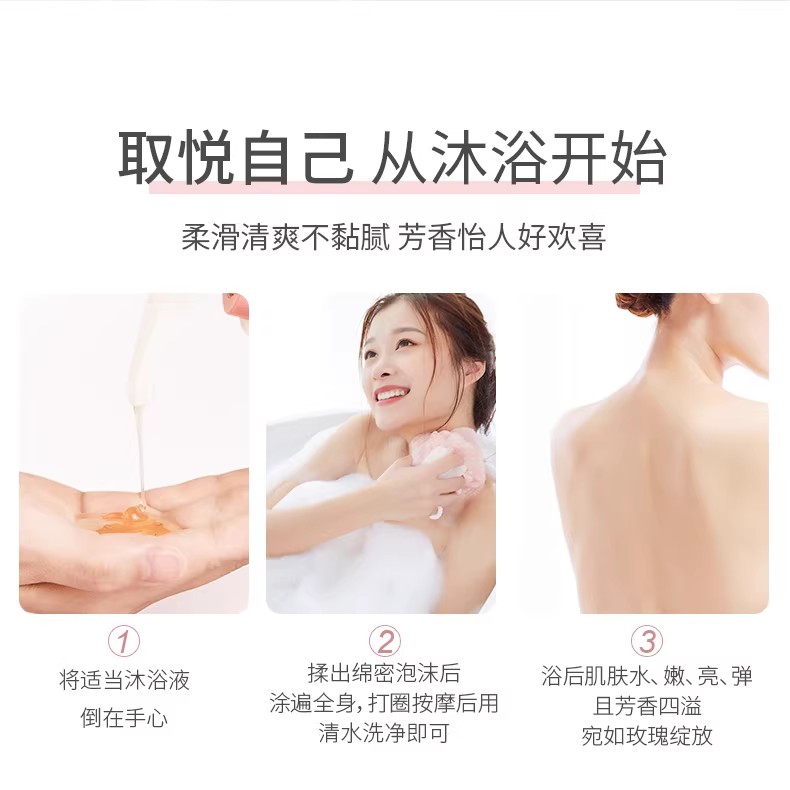 取悦自己 从沐浴开始

柔滑清爽不黏腻 芳香怡人好欢喜

1
将适当沐浴液
倒在手心

2
揉出绵密泡沫后
涂遍全身，打圈按摩后用
清水洗净即可

3
浴后肌肤水、嫩、亮、弹
且芳香四溢
宛如玫瑰绽放