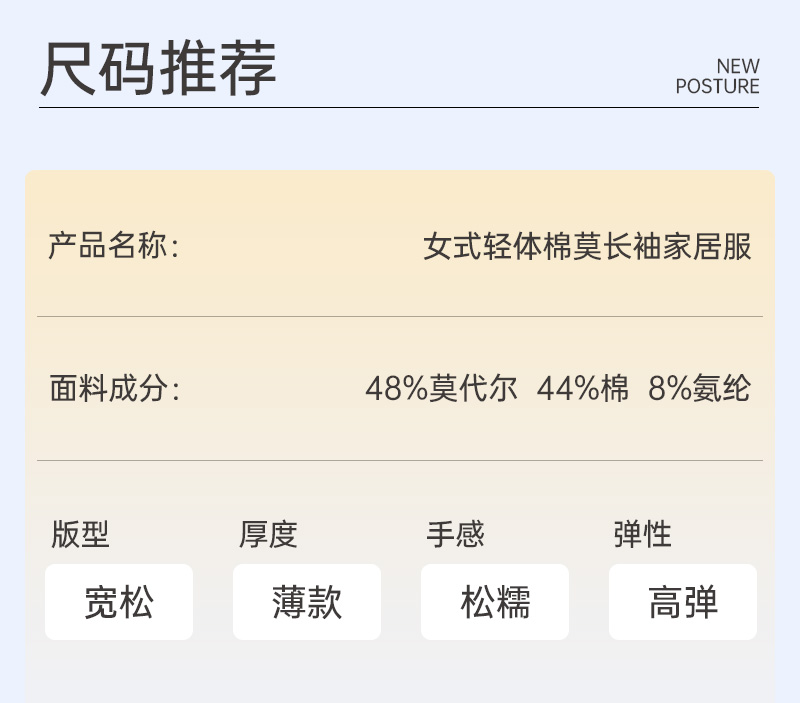 尺码推荐

NEW
POSTURE

产品名称:
女式轻体棉莫长袖家居服

面料成分:
48%莫代尔 44%棉 8%氨纶

版型
宽松

厚度
薄款

手感
松糯

弹性
高弹