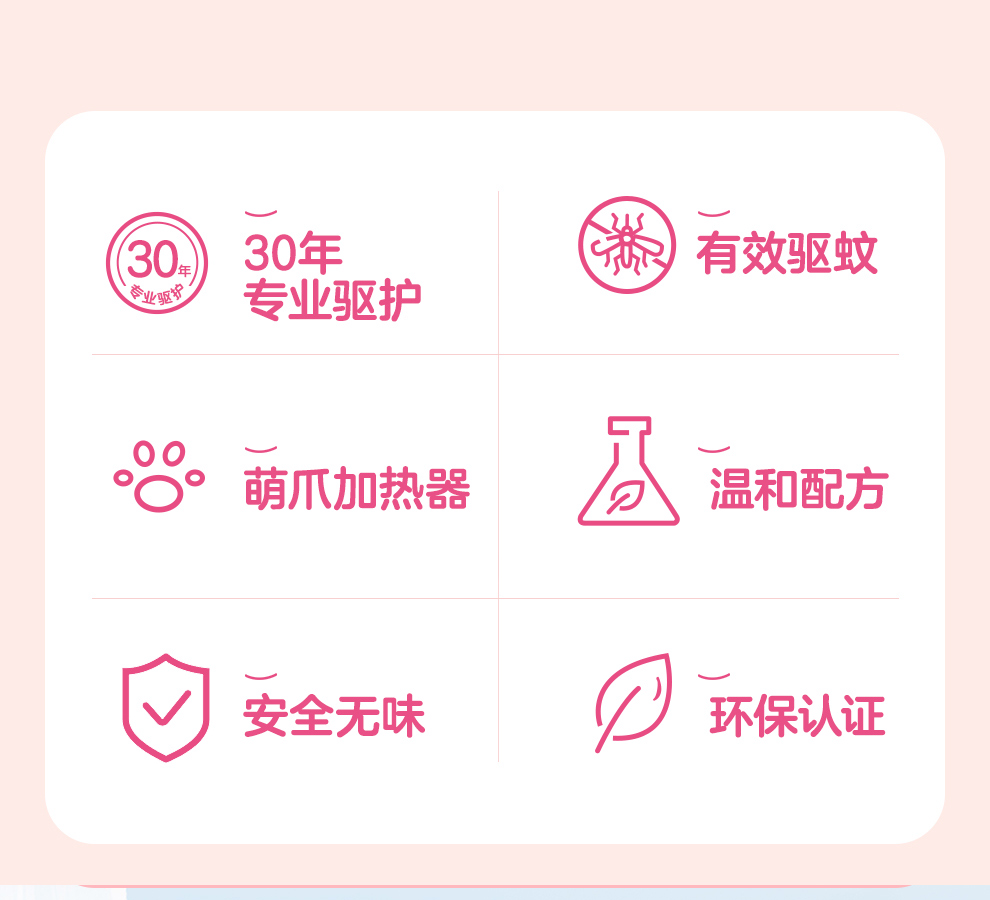 30年
专业驱护

30年
专业驱护

有效驱蚊

萌爪加热器

温和配方

安全无味

环保认证