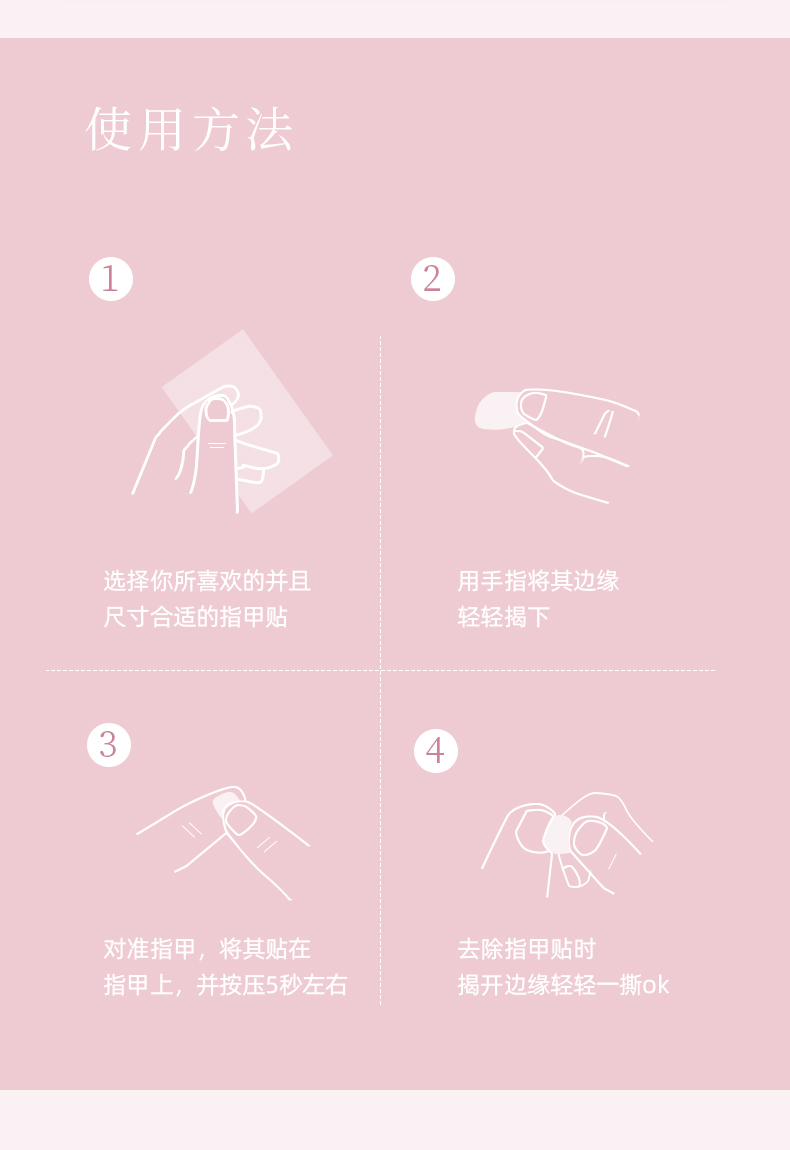 使用方法

1

选择你所喜欢的并且尺寸合适的指甲贴

2

用手指将其边缘轻轻揭下

3

对准指甲，将其贴在指甲上，并按压5秒左右

4

去除指甲贴时揭开边缘轻轻一撕ok