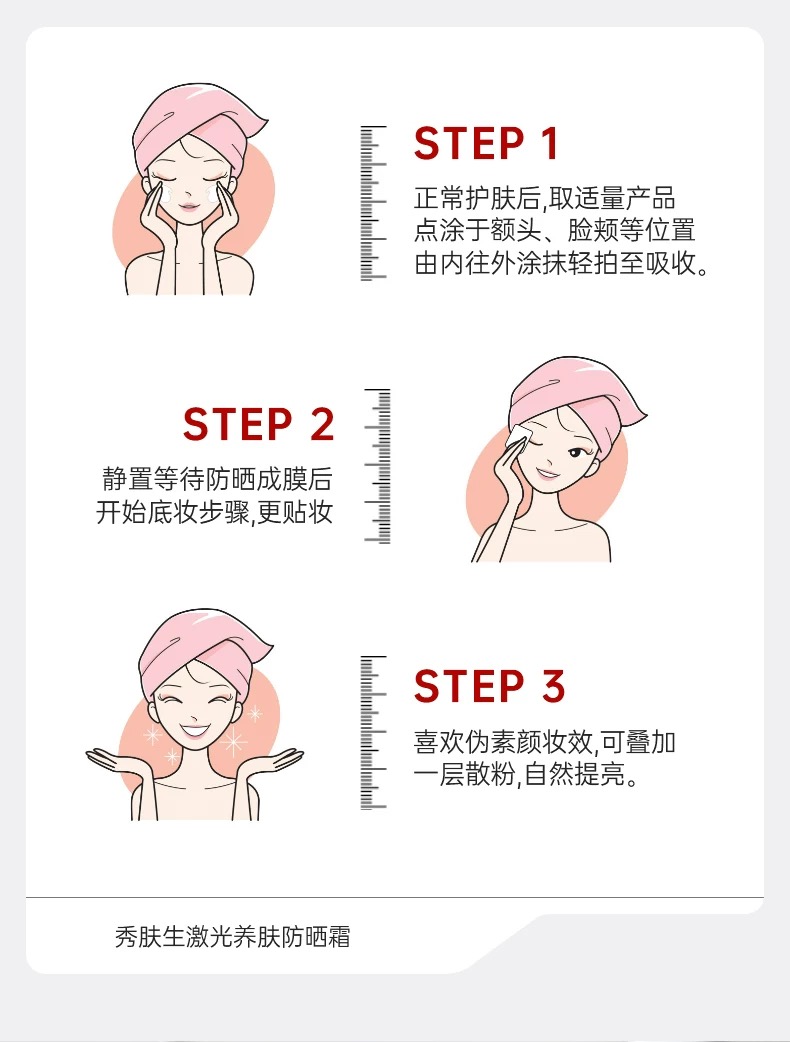 STEP 1

正常护肤后,取适量产品
点涂于额头、脸颊等位置
由内往外涂抹轻拍至吸收。

STEP 2

静置等待防晒成膜后
开始底妆步骤,更贴妆

STEP 3

喜欢伪素颜妆效,可叠加
一层散粉,自然提亮。

秀肤生激光养肤防晒霜