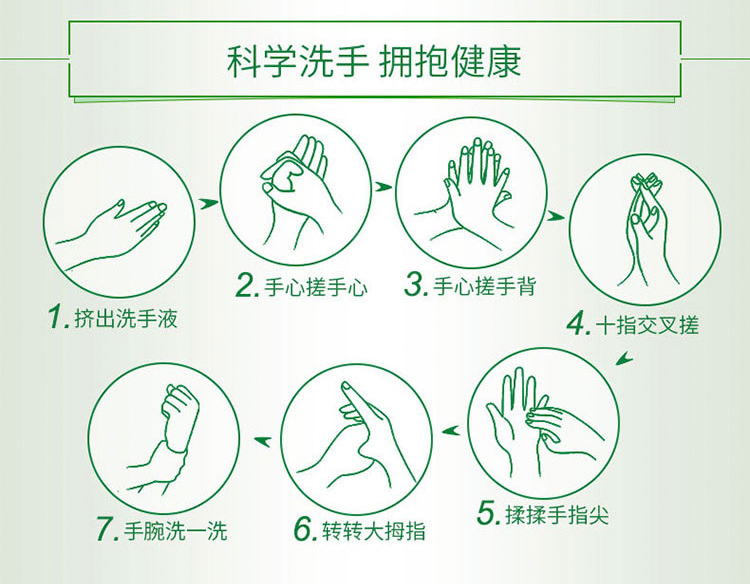 科学洗手 拥抱健康

1. 挤出洗手液

2. 手心搓手心

3. 手心搓手背

4. 十指交叉搓

5. 揉揉手指尖

6. 转转大拇指

7. 手腕洗一洗