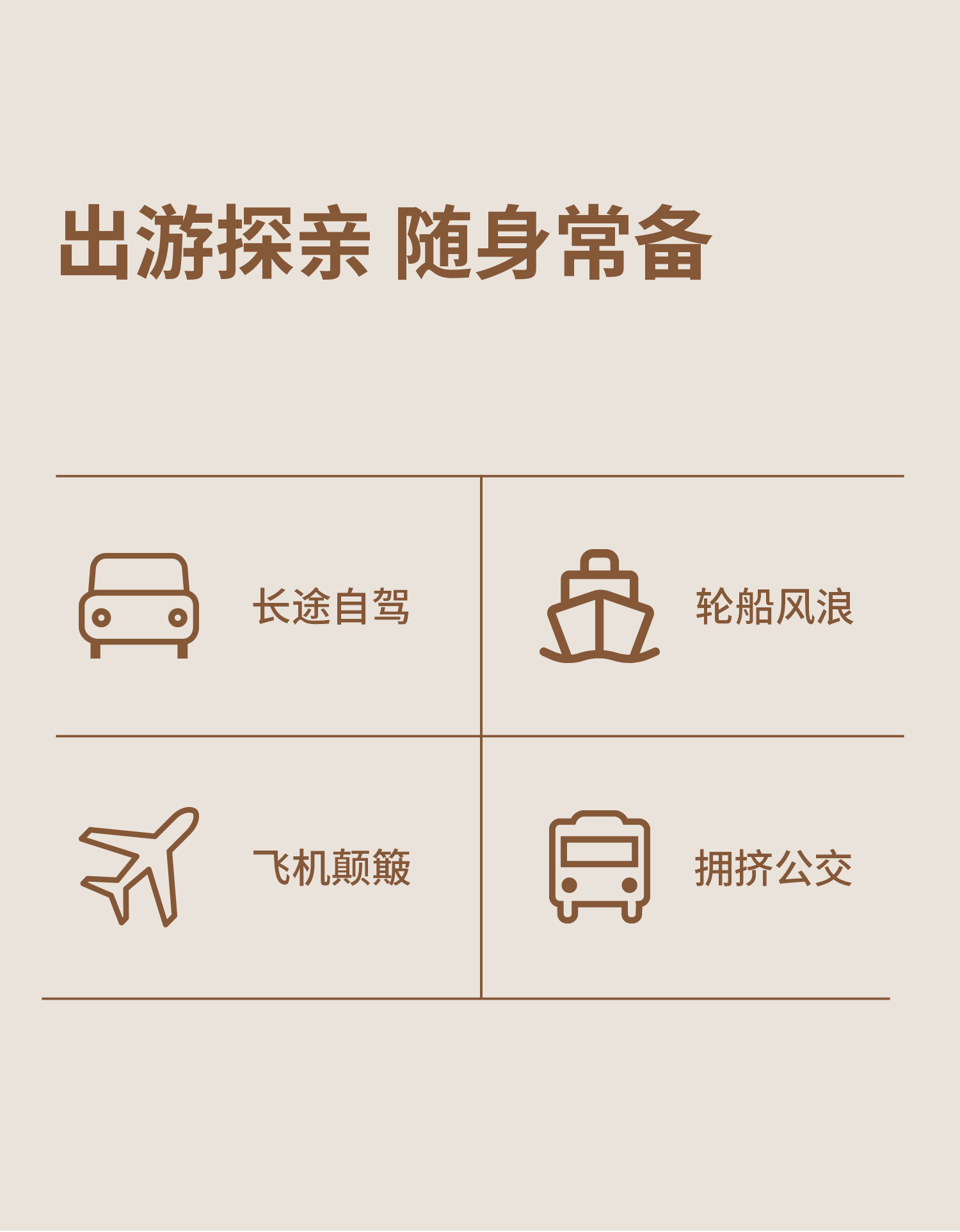 出游探亲 随身常备

长途自驾

轮船风浪

飞机颠簸

拥挤公交