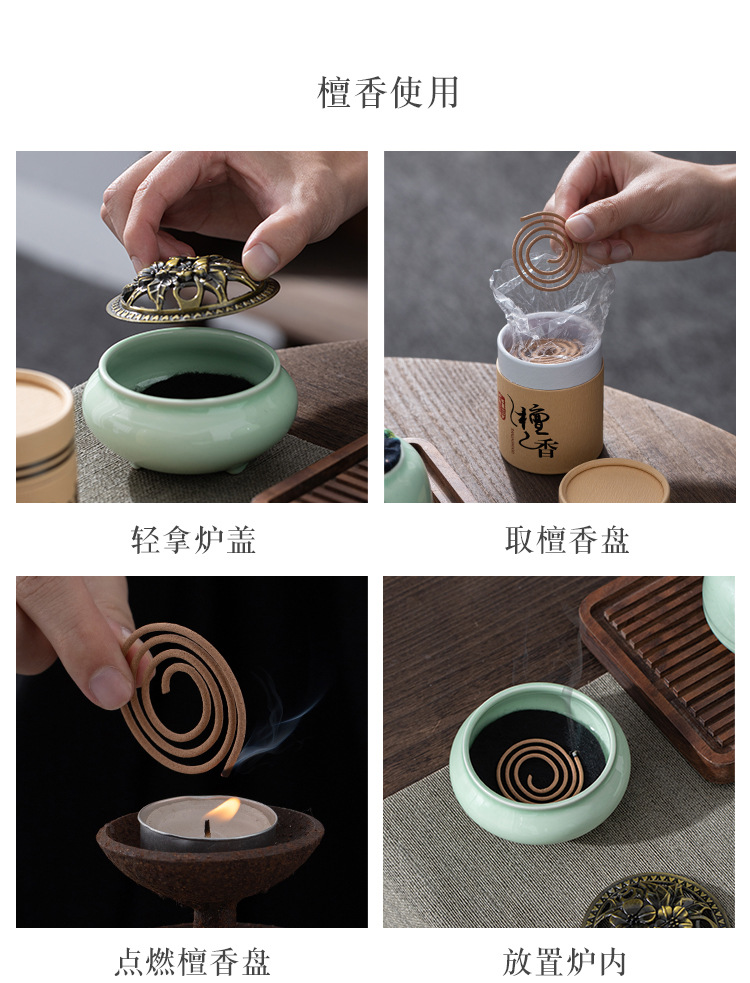 檀香使用

檀香

轻拿炉盖

取檀香盘

点燃檀香盘

放置炉内