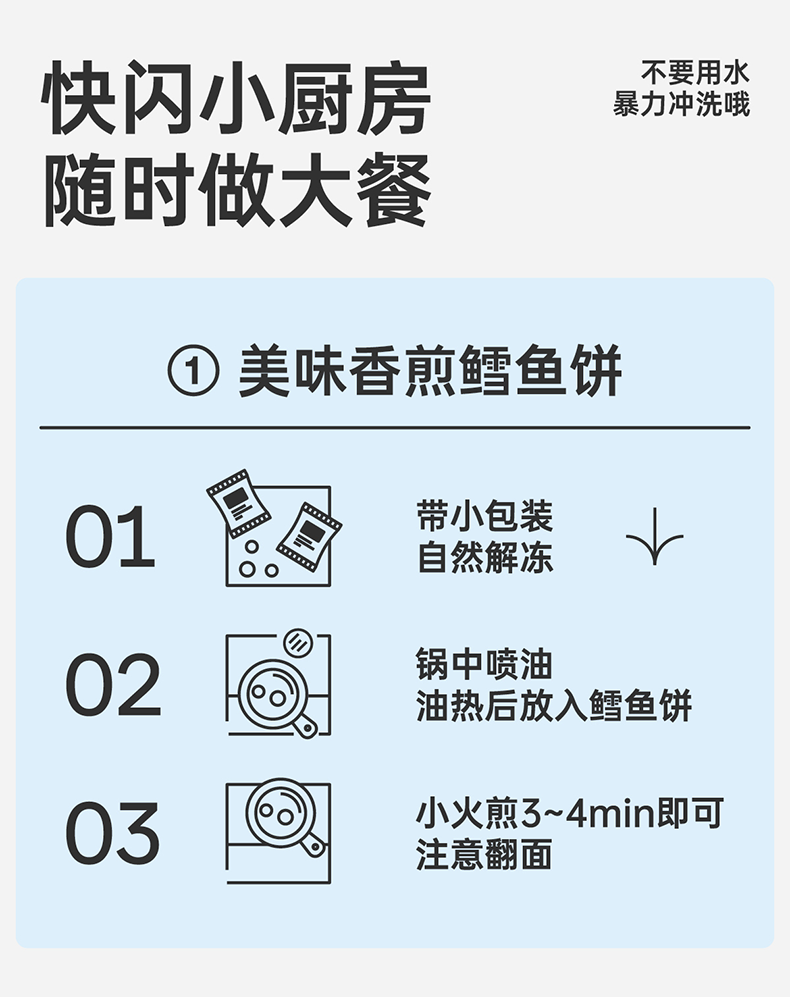 快闪小厨房
随时做大餐

不要用水
暴力冲洗哦

① 美味香煎鳕鱼饼

01 带小包装
自然解冻

02 锅中喷油
油热后放入鳕鱼饼

03 小火煎3~4min即可
注意翻面