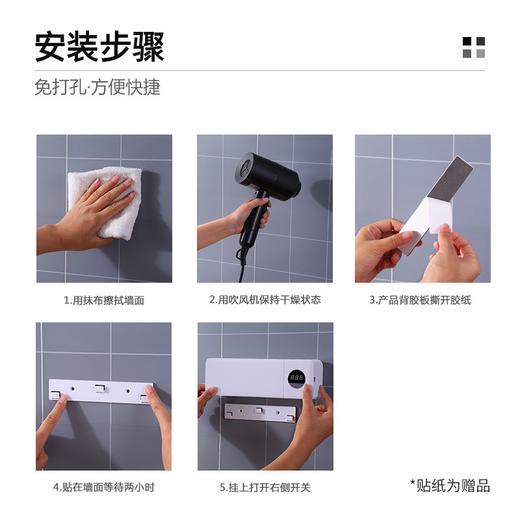 安装步骤

免打孔·方便快捷

1.用抹布擦拭墙面

2.用吹风机保持干燥状态

3.产品背胶板撕开胶纸

4.贴在墙面等待两小时

5.挂上打开右侧开关

*贴纸为赠品