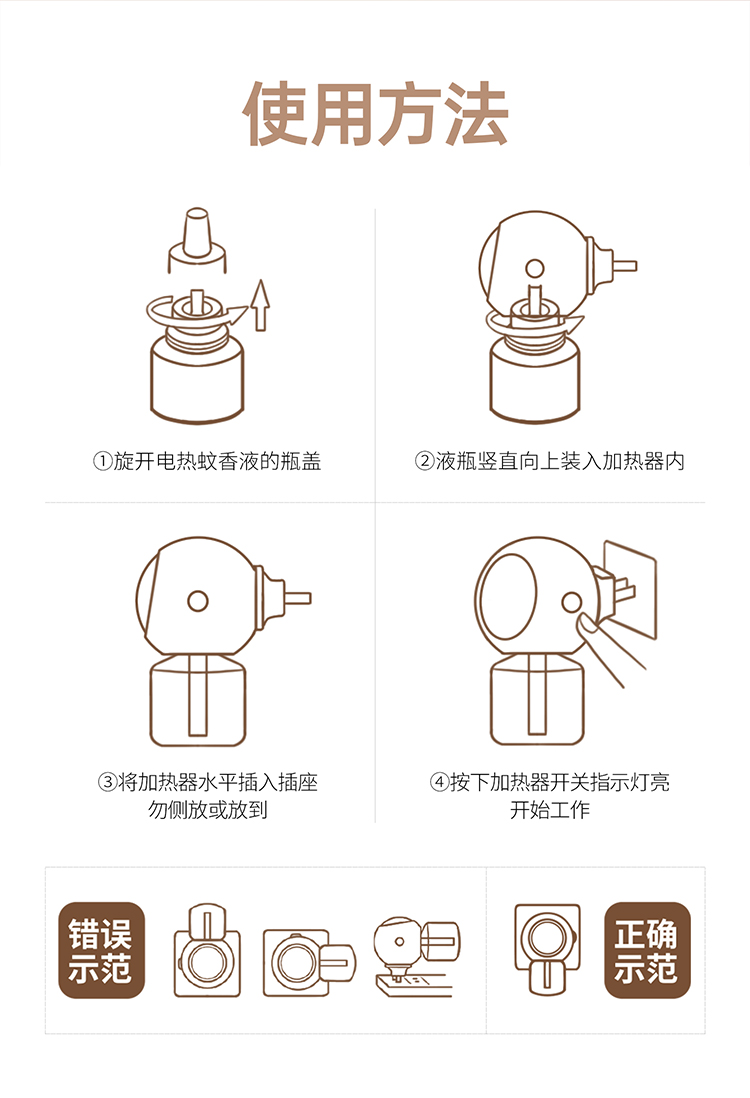 使用方法

①旋开电热蚊香液的瓶盖

②液瓶竖直向上装入加热器内

③将加热器水平插入插座
勿侧放或放到

④按下加热器开关指示灯亮
开始工作

错误示范

正确示范