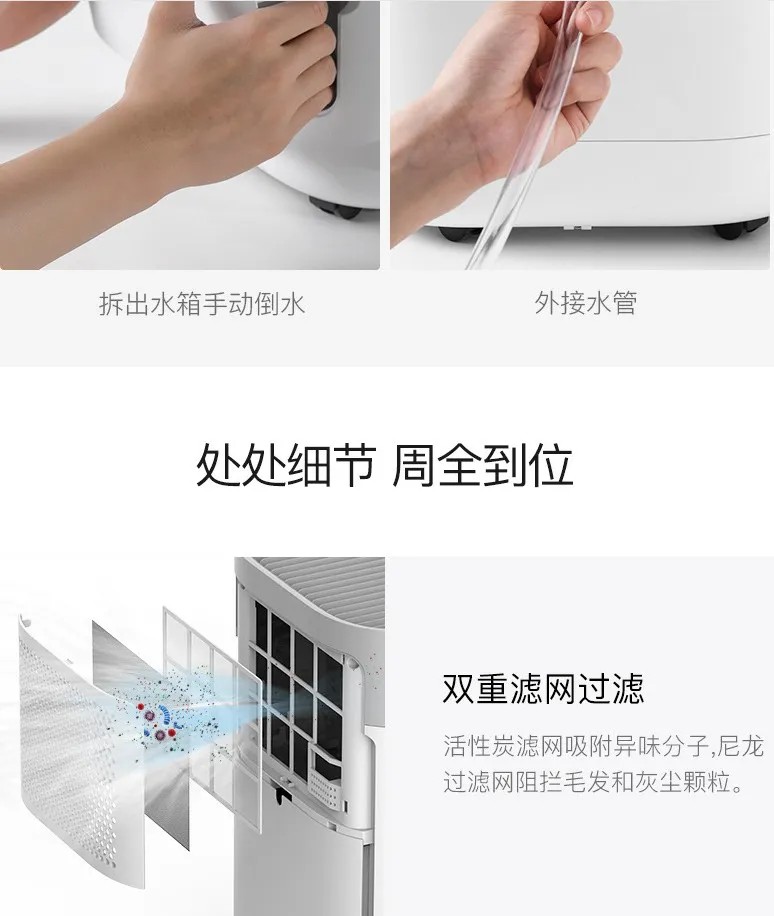 拆出水箱手动倒水

外接水管

处处细节 周全到位

双重滤网过滤

活性炭滤网吸附异味分子,尼龙过滤网阻拦毛发和灰尘颗粒。