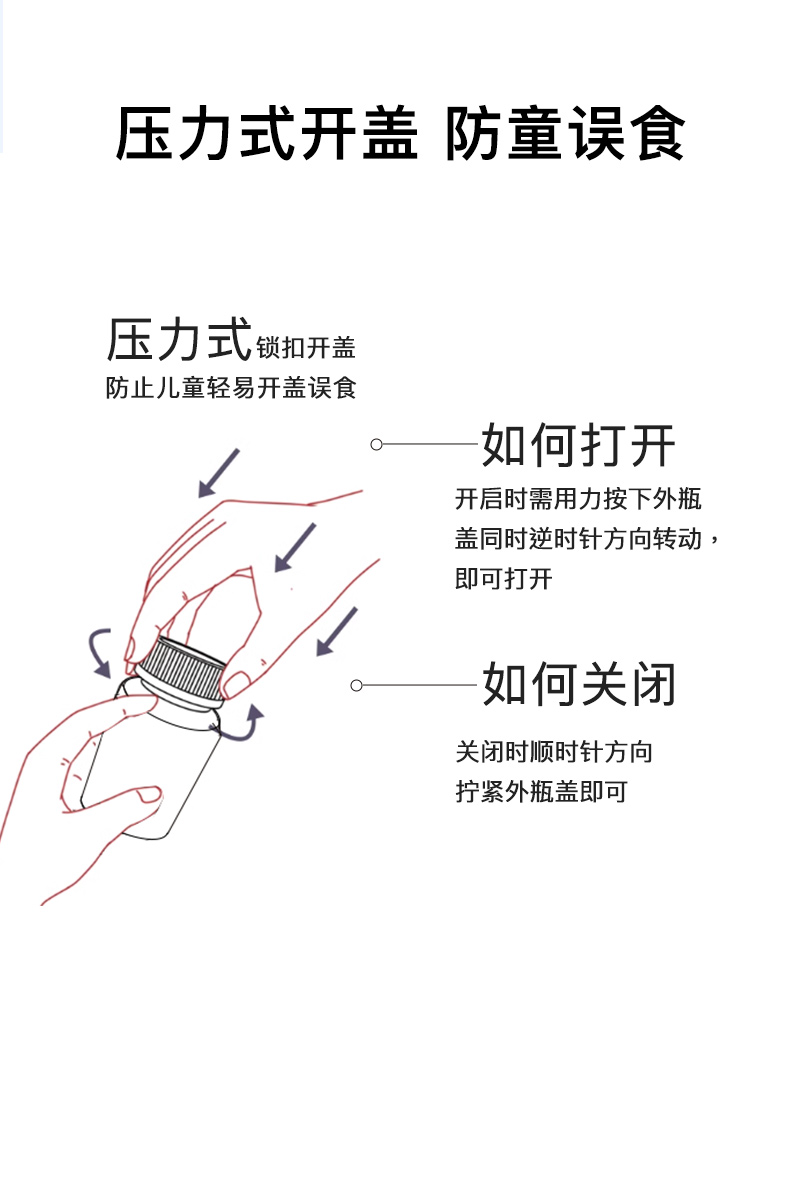 压力式开盖 防童误食

压力式锁扣开盖
防止儿童轻易开盖误食

如何打开
开启时需用力按下外瓶盖同时逆时针方向转动，即可打开

如何关闭
关闭时顺时针方向拧紧外瓶盖即可