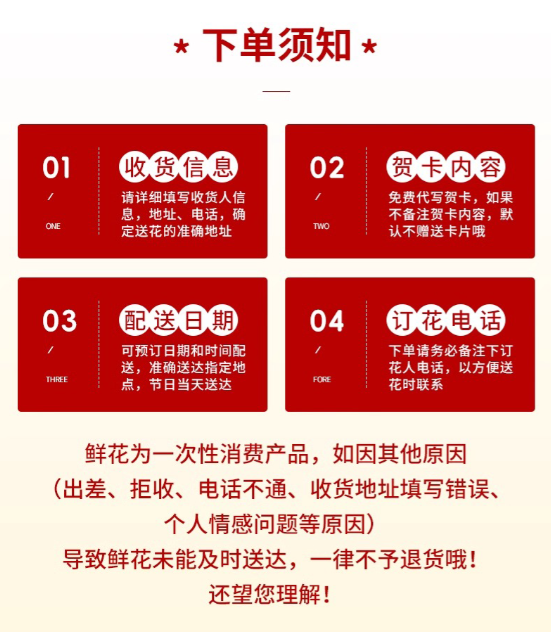 * 下单须知 *

01
/
ONE
收货信息
请详细填写收货人信息，地址、电话，确定送花的准确地址

02
/
TWO
贺卡内容
免费代写贺卡，如果不备注贺卡内容，默认不赠送卡片哦

03
/
THREE
配送日期
可预订日期和时间配送，准确送达指定地点，节日当天送达

04
/
FORE
订花电话
下单请务必备注下订花人电话，以方便送花时联系

鲜花为一次性消费产品，如因其他原因
（出差、拒收、电话不通、收货地址填写错误、个人情感问题等原因）
导致鲜花未能及时送达，一律不予退货哦！
还望您理解！