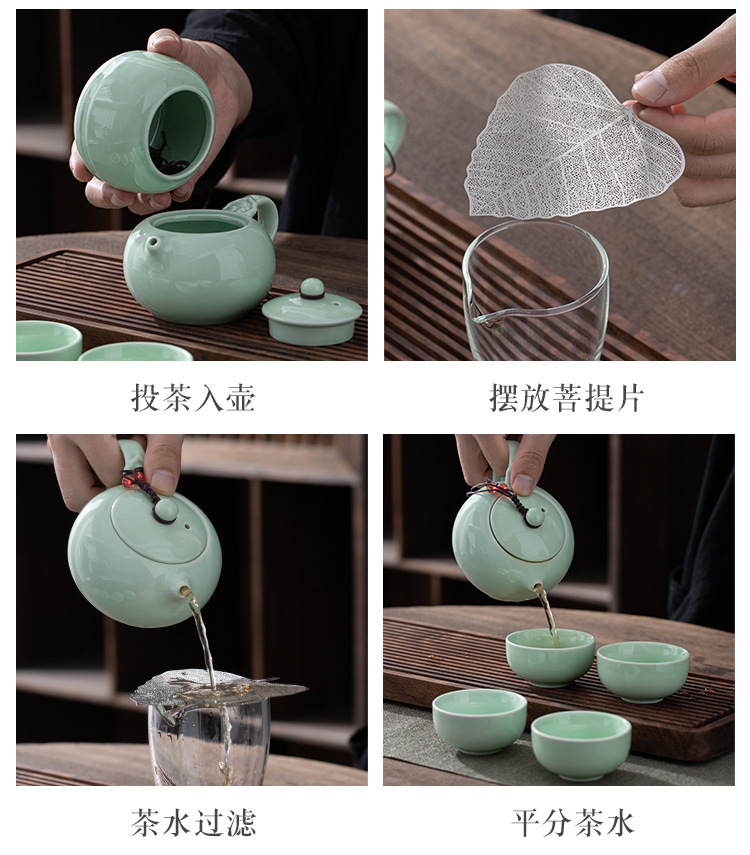 投茶入壶

摆放菩提片

茶水过滤

平分茶水