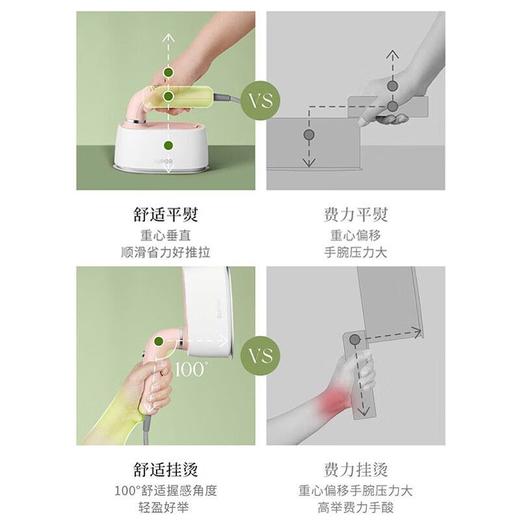 VS

舒适平熨
重心垂直
顺滑省力好推拉

费力平熨
重心偏移
手腕压力大

100°

VS

舒适挂烫
100°舒适握感角度
轻盈好举

费力挂烫
重心偏移手腕压力大
高举费力手酸