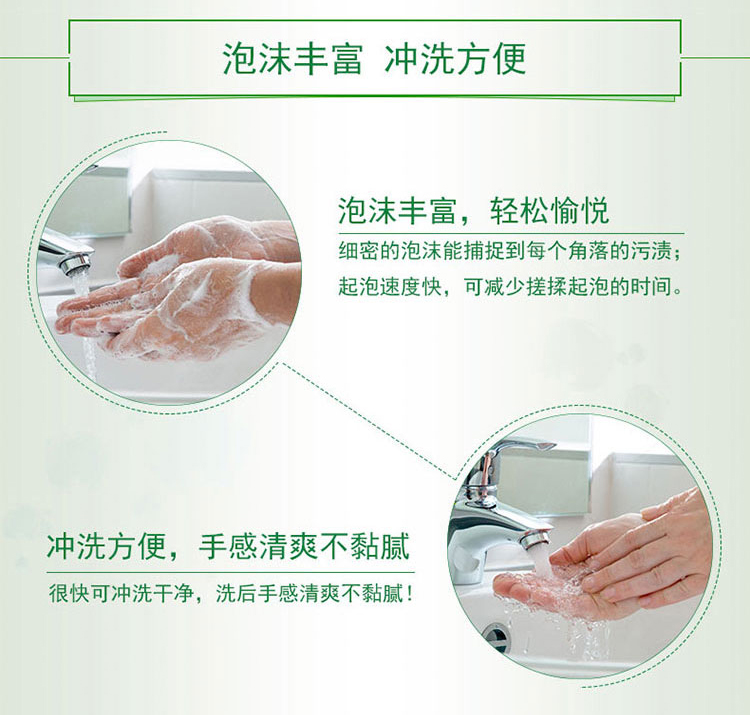 泡沫丰富 冲洗方便

泡沫丰富，轻松愉悦

细密的泡沫能捕捉到每个角落的污渍；起泡速度快，可减少搓揉起泡的时间。

冲洗方便，手感清爽不黏腻

很快可冲洗干净，洗后手感清爽不黏腻！