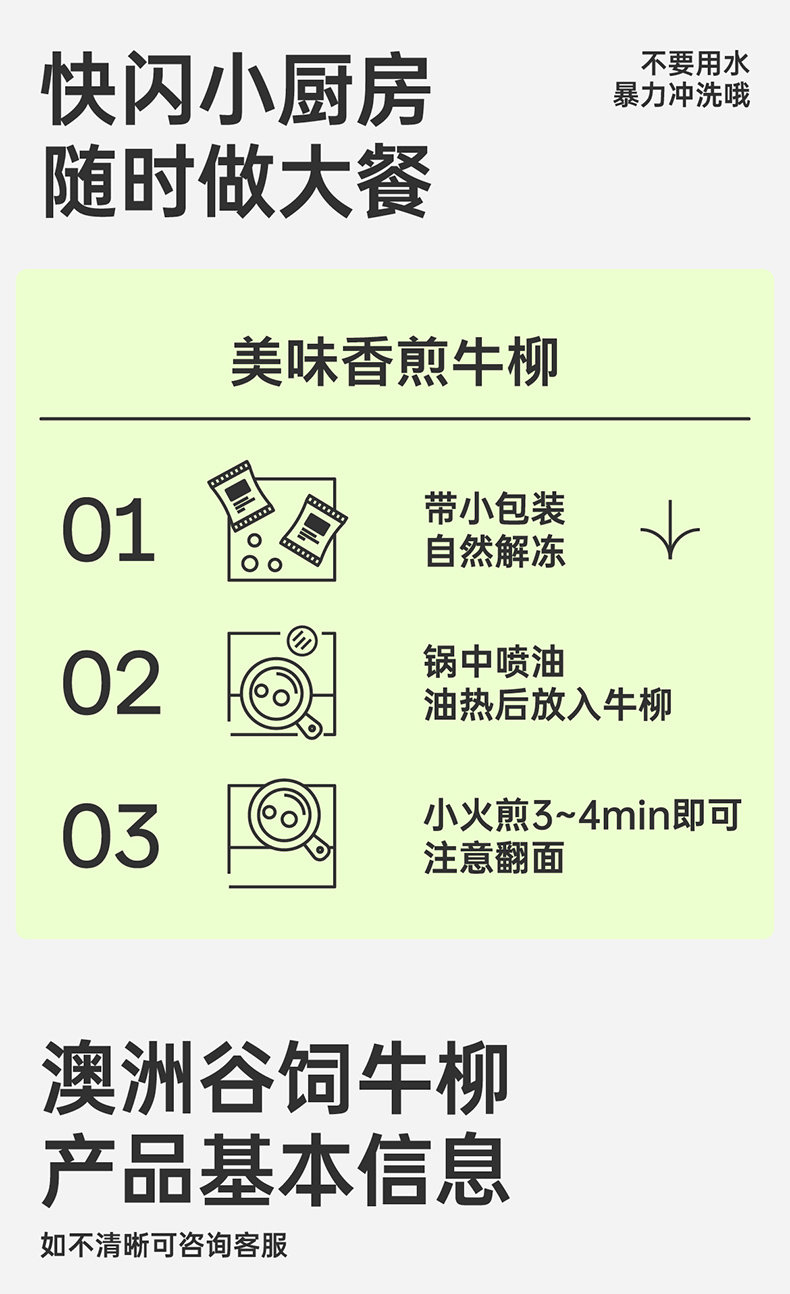 快闪小厨房
随时做大餐

不要用水
暴力冲洗哦

美味香煎牛柳

01

带小包装
自然解冻

02

锅中喷油
油热后放入牛柳

03

小火煎3~4min即可
注意翻面

澳洲谷饲牛柳
产品基本信息

如不清晰可咨询客服