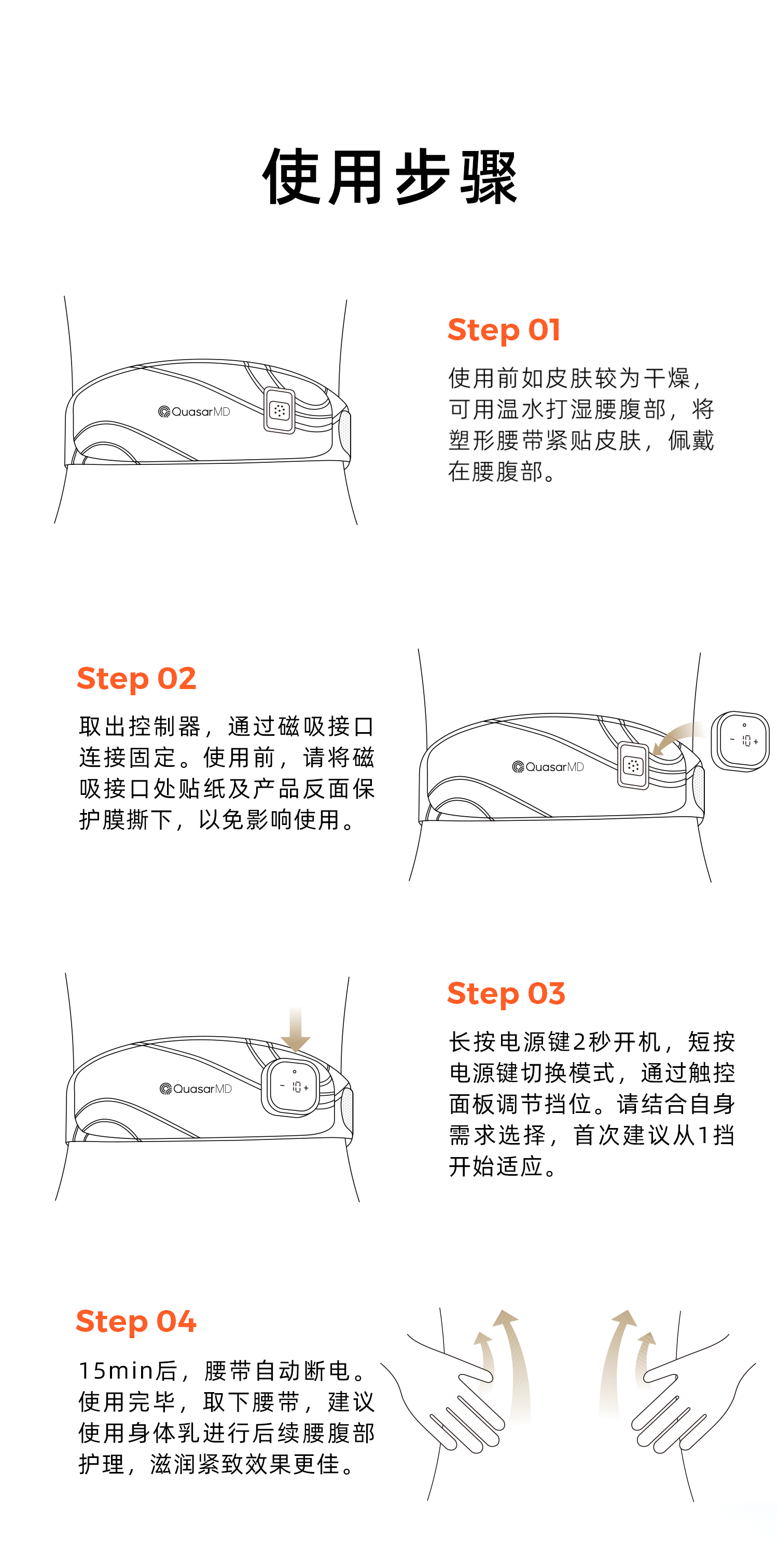 使用步骤

QuasarMD

Step 01

使用前如皮肤较为干燥，可用温水打湿腰腹部，将塑形腰带紧贴皮肤，佩戴在腰腹部。

Step 02

取出控制器，通过磁吸接口连接固定。使用前，请将磁吸接口处贴纸及产品反面保护膜撕下，以免影响使用。

QuasarMD

- 10 +

QuasarMD

- 10 +

Step 03

长按电源键2秒开机，短按电源键切换模式，通过触控面板调节挡位。请结合自身需求选择，首次建议从1挡开始适应。

Step 04

15min后，腰带自动断电。使用完毕，取下腰带，建议使用身体乳进行后续腰腹部护理，滋润紧致效果更佳。