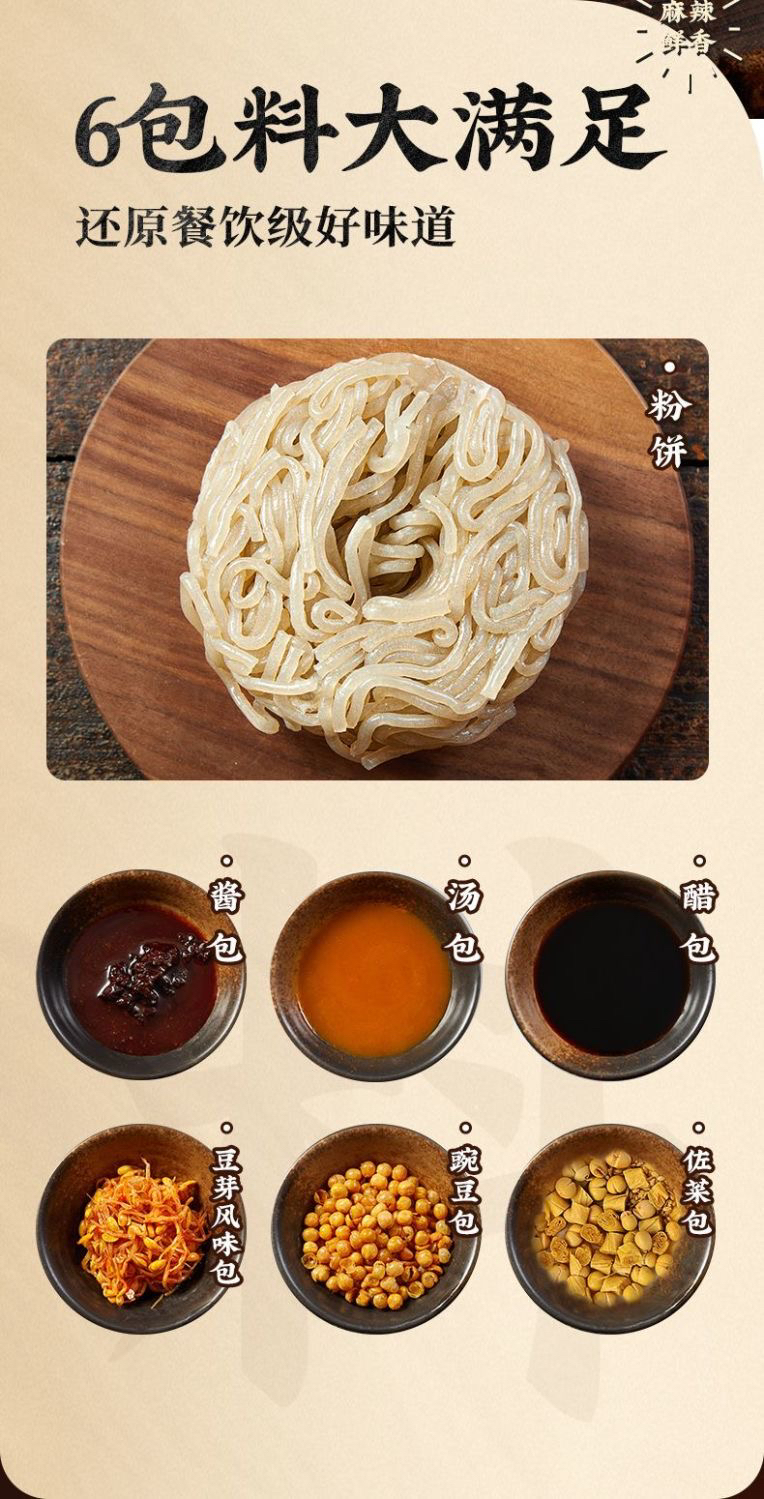 麻辣鲜香

6包料大满足

还原餐饮级好味道

粉饼

酱包

汤包

醋包

豆芽风味包

豌豆包

佐菜包