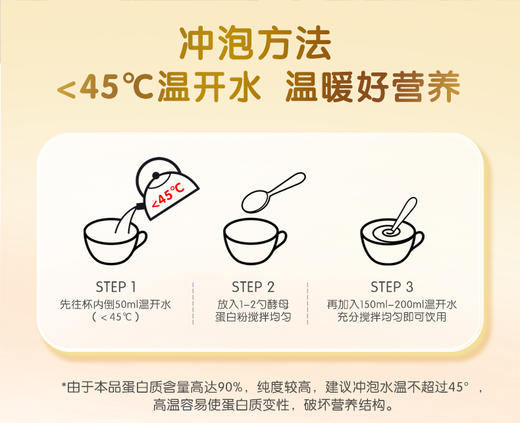 冲泡方法
<45℃温开水 温暖好营养

<45℃

STEP 1
先往杯内倒50ml温开水（<45℃）

STEP 2
放入1-2勺酵母蛋白粉搅拌均匀

STEP 3
再加入150ml-200ml温开水充分搅拌均匀即可饮用

*由于本品蛋白质含量高达90%，纯度较高，建议冲泡水温不超过45°，高温容易使蛋白质变性，破坏营养结构。