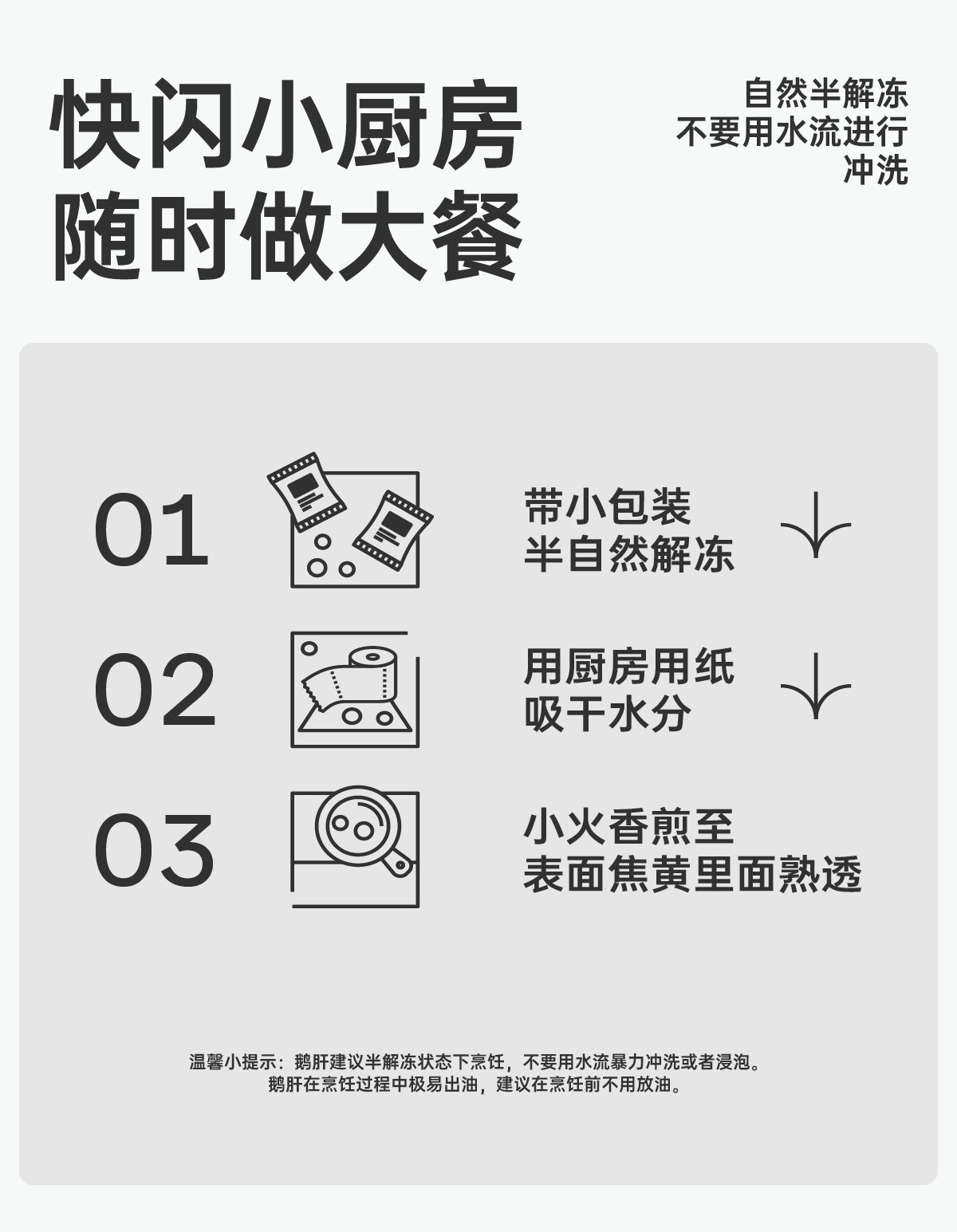 快闪小厨房
随时做大餐

自然半解冻
不要用水流进行
冲洗

01

带小包装
半自然解冻

02

用厨房用纸
吸干水分

03

小火香煎至
表面焦黄里面熟透

温馨小提示：鹅肝建议半解冻状态下烹饪，不要用水流暴力冲洗或者浸泡。
鹅肝在烹饪过程中极易出油，建议在烹饪前不用放油。