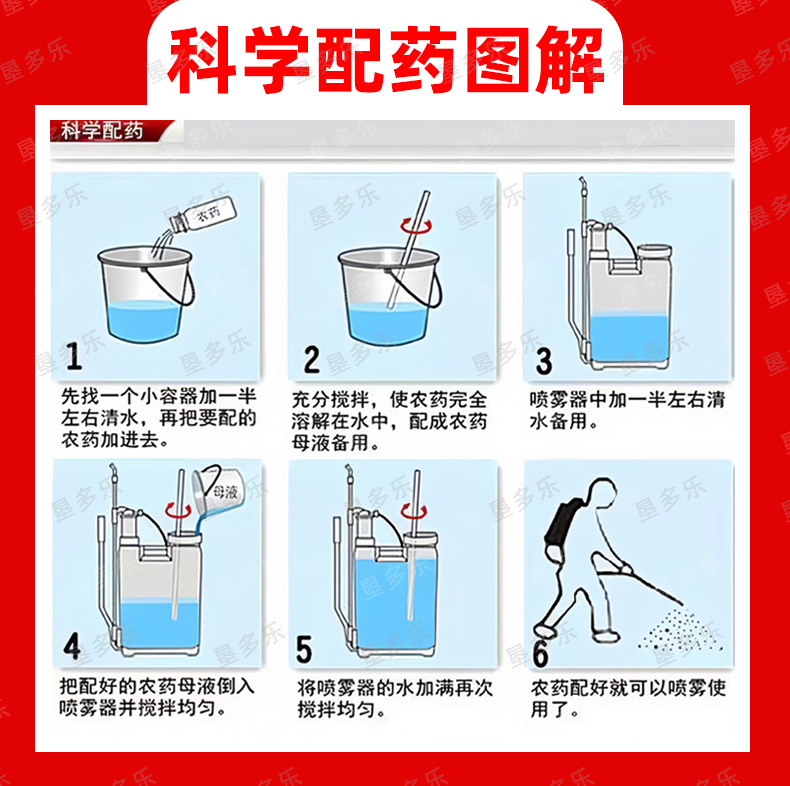 科学配药图解

科学配药

农药

1

先找一个小容器加一半左右清水，再把要配的农药加进去。

2

充分搅拌，使农药完全溶解在水中，配成农药母液备用。

3

喷雾器中加一半左右清水备用。

母液

4

把配好的农药母液倒入喷雾器并搅拌均匀。

5

将喷雾器的水加满再次搅拌均匀。

6

农药配好就可以喷雾使用了。

垦多乐