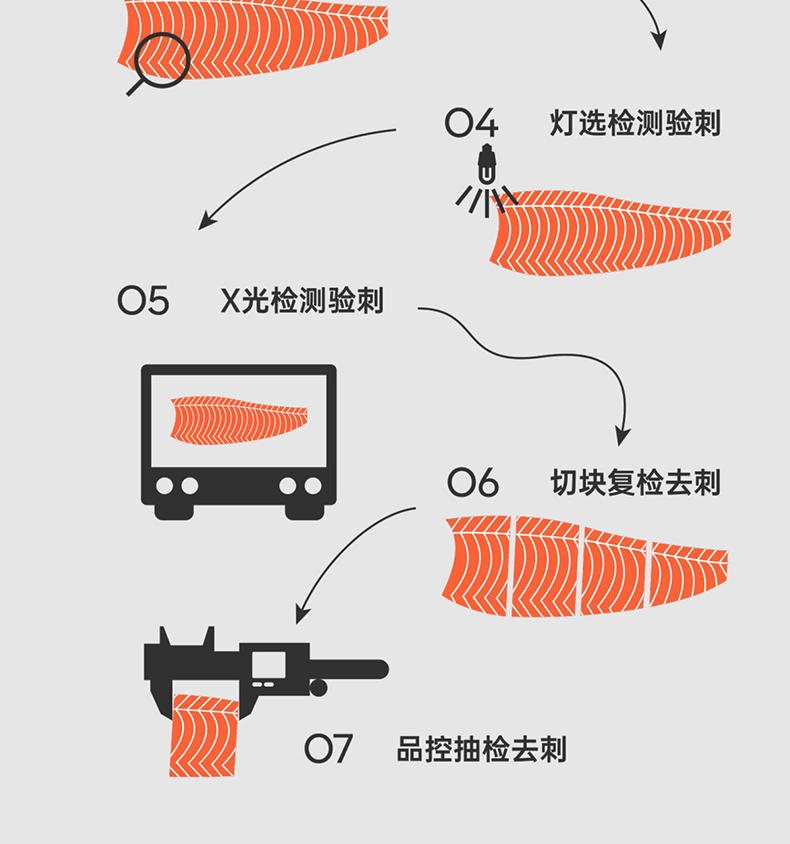 04 灯选检测验刺

05 X光检测验刺

06 切块复检去刺

07 品控抽检去刺