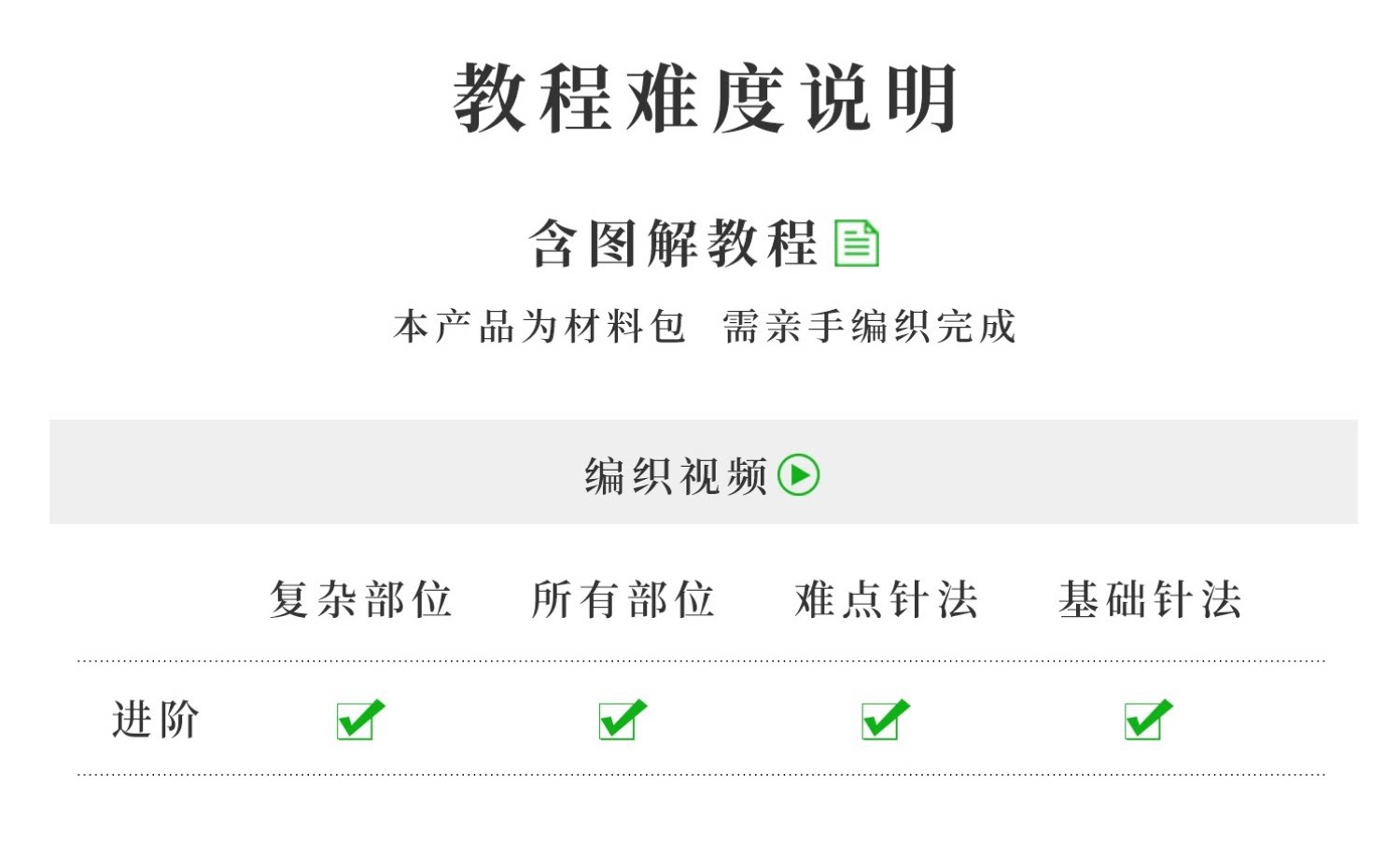 教程难度说明

含图解教程

本产品为材料包 需亲手编织完成

编织视频

|  | 复杂部位 | 所有部位 | 难点针法 | 基础针法 |
|---|---|---|---|---|
| 进阶 | ☑ | ☑ | ☑ | ☑ |