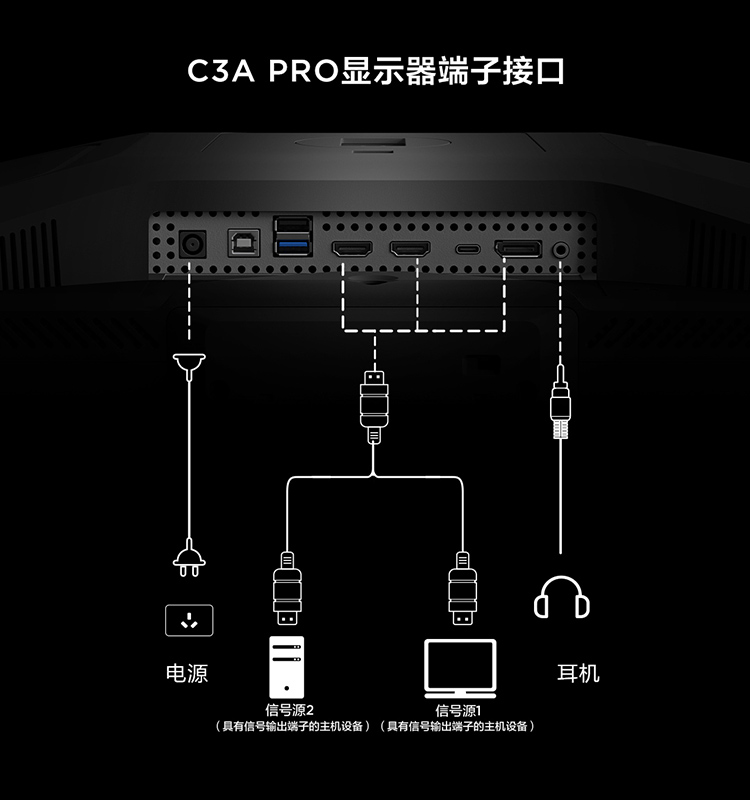 C3A PRO显示器端子接口

电源

信号源2
（具有信号输出端子的主机设备）

信号源1
（具有信号输出端子的主机设备）

耳机