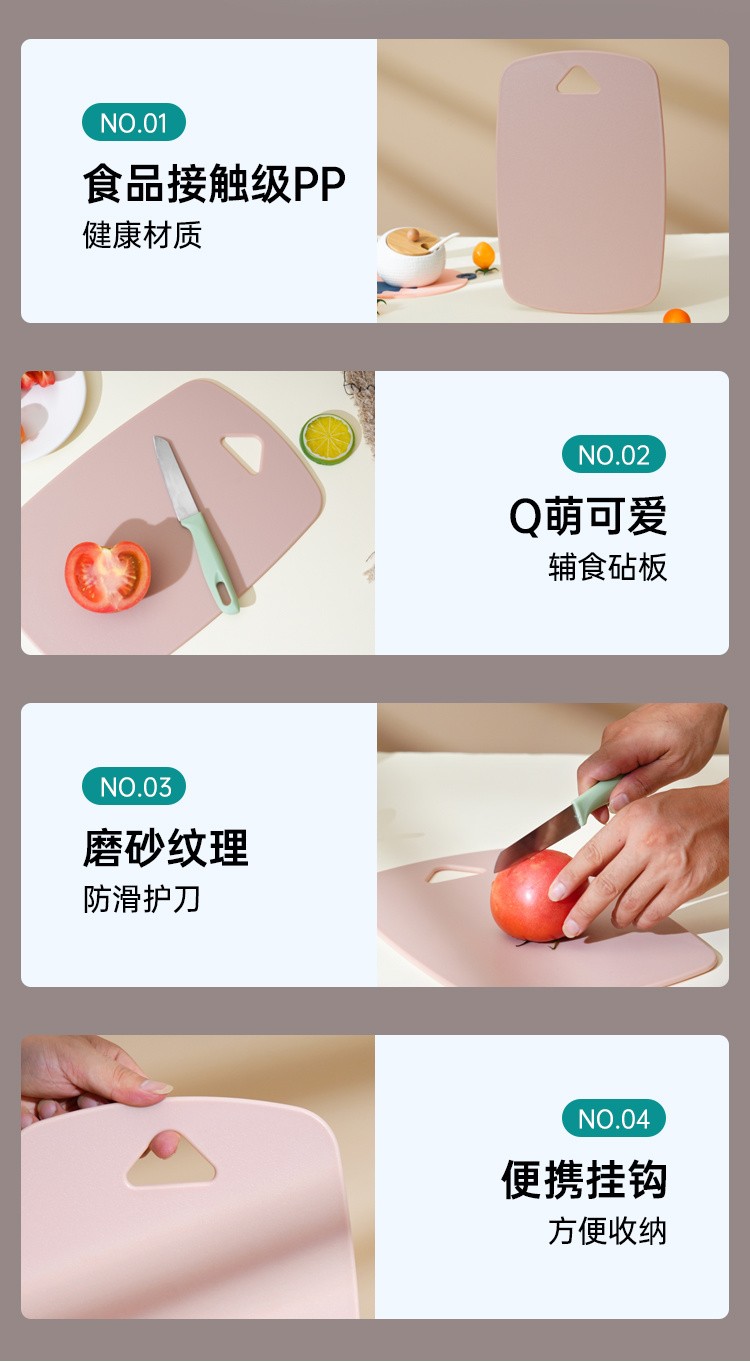 NO.01
食品接触级PP
健康材质

NO.02
Q萌可爱
辅食砧板

NO.03
磨砂纹理
防滑护刀

NO.04
便携挂钩
方便收纳