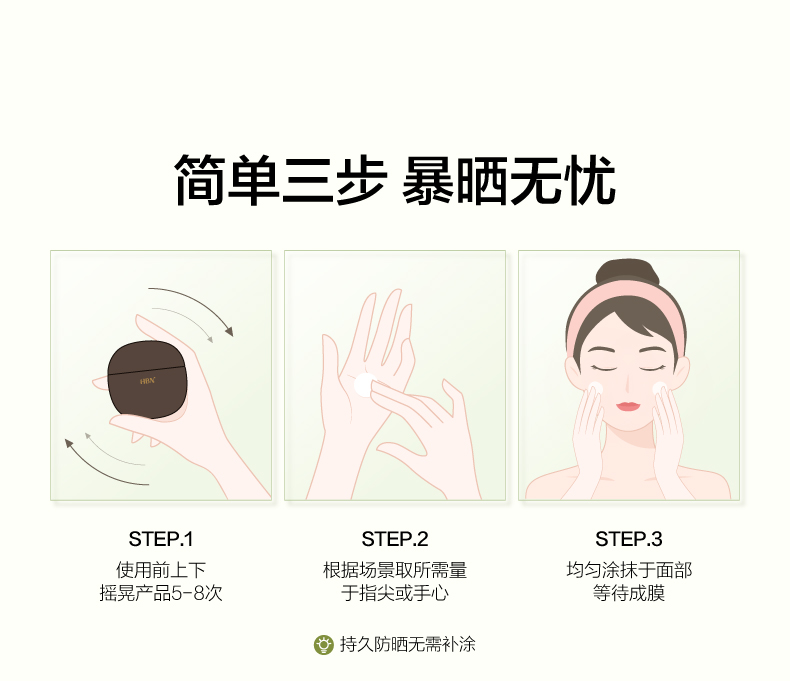 简单三步 暴晒无忧

HBN

STEP.1
使用前上下
摇晃产品5-8次

STEP.2
根据场景取所需量
于指尖或手心

STEP.3
均匀涂抹于面部
等待成膜

持久防晒无需补涂