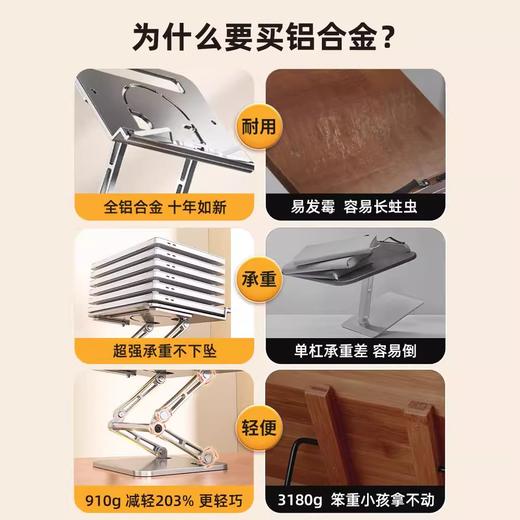 为什么要买铝合金？

耐用

全铝合金 十年如新

易发霉 容易长蛀虫

承重

超强承重不下坠

单杠承重差 容易倒

轻便

910g 减轻203% 更轻巧

3180g 笨重小孩拿不动