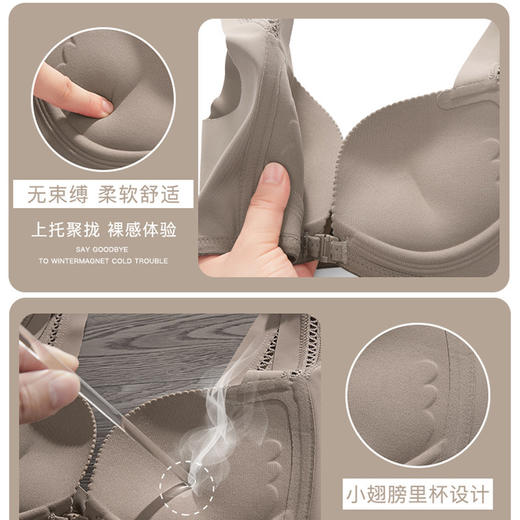 无束缚 柔软舒适

上托聚拢 裸感体验

SAY GOODBYE
TO WINTERMAGNET COLD TROUBLE

小翅膀里杯设计