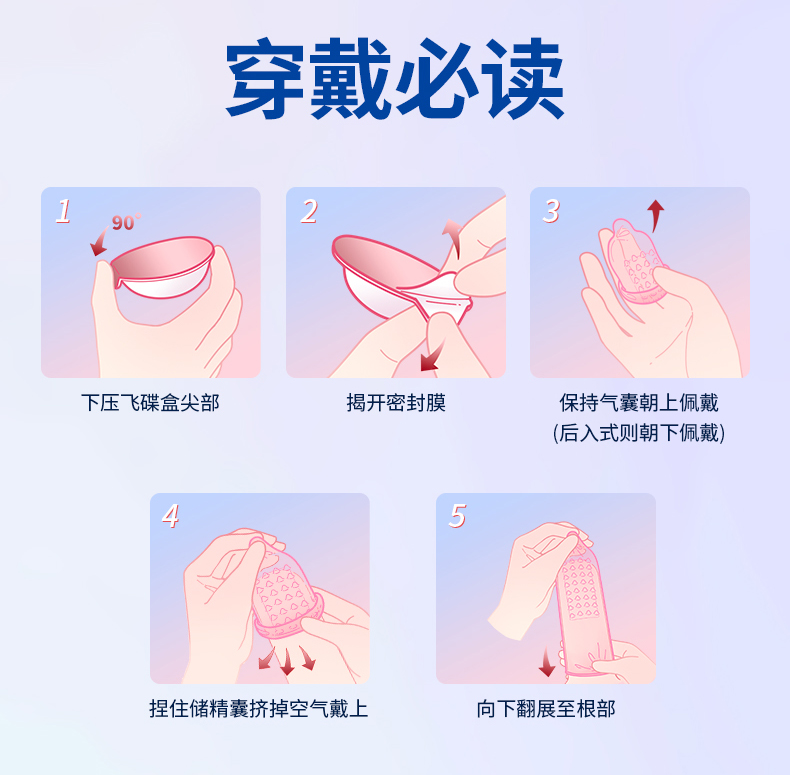 穿戴必读

1
90°
下压飞碟盒尖部

2
揭开密封膜

3
保持气囊朝上佩戴
(后入式则朝下佩戴)

4
捏住储精囊挤掉空气戴上

5
向下翻展至根部