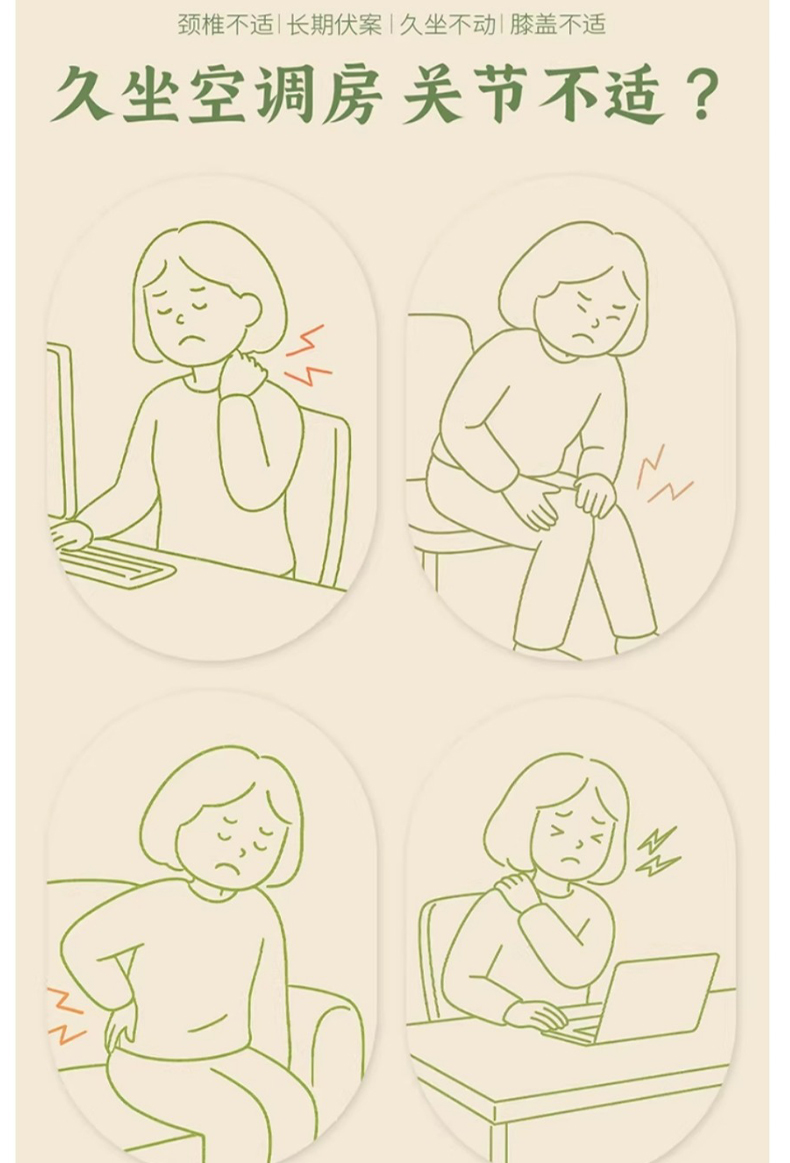 颈椎不适 | 长期伏案 | 久坐不动 | 膝盖不适

久坐空调房 关节不适？