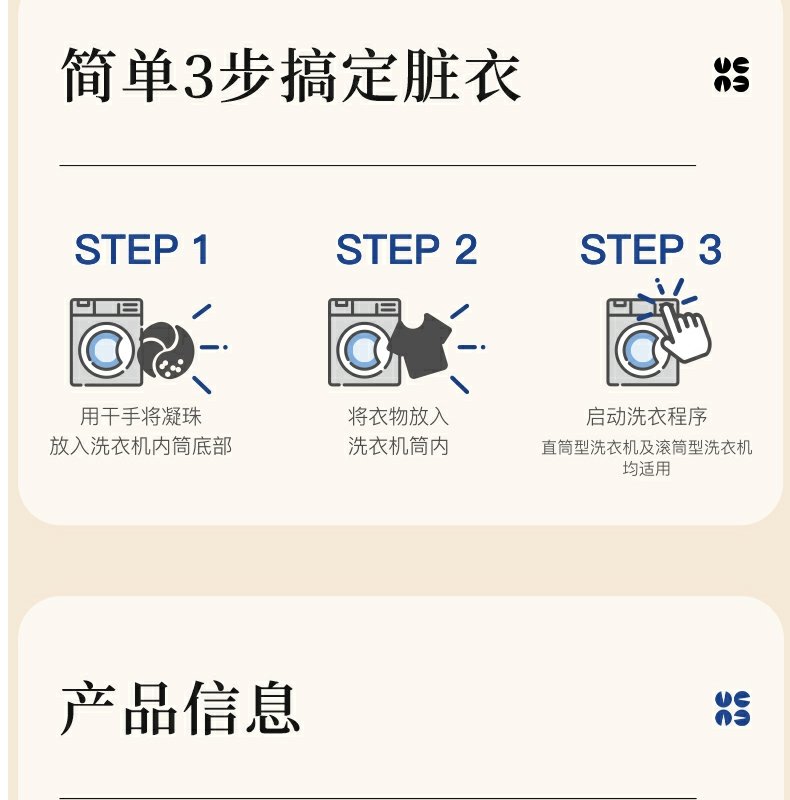 简单3步搞定脏衣

STEP 1

用干手将凝珠
放入洗衣机内筒底部

STEP 2

将衣物放入
洗衣机筒内

STEP 3

启动洗衣程序
直筒型洗衣机及滚筒型洗衣机均适用

产品信息