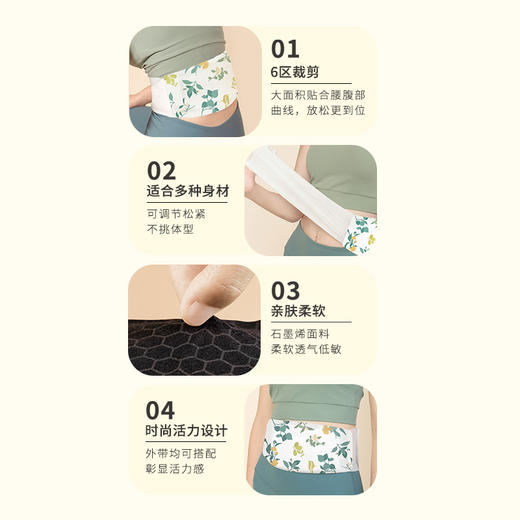 01
6区裁剪
大面积贴合腰腹部曲线，放松更到位

02
适合多种身材
可调节松紧
不挑体型

03
亲肤柔软
石墨烯面料
柔软透气低敏

04
时尚活力设计
外带均可搭配
彰显活力感