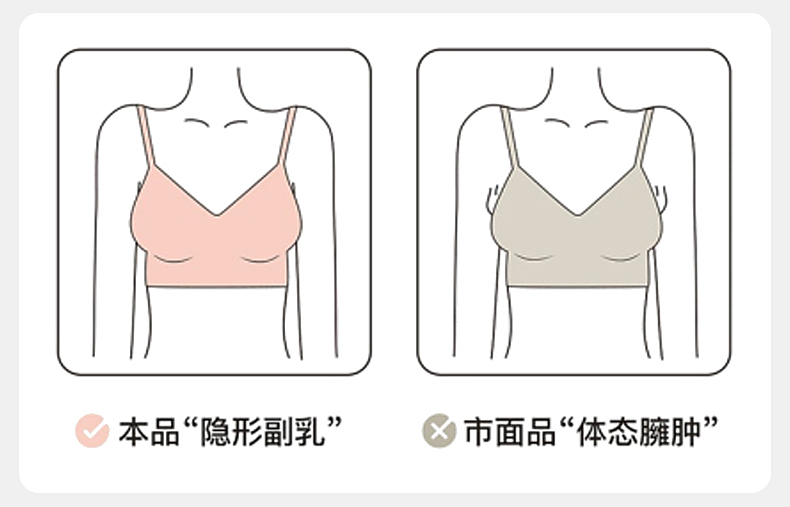 本品“隐形副乳”

市面品“体态臃肿”