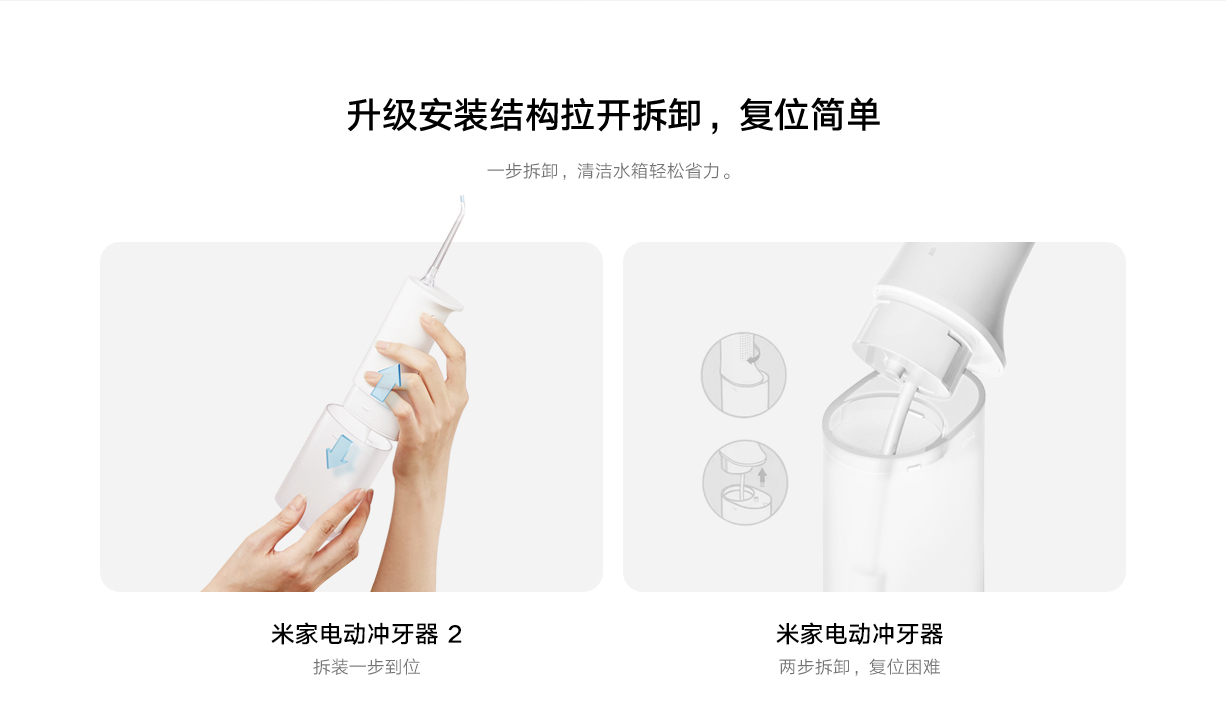 升级安装结构拉开拆卸，复位简单

一步拆卸，清洁水箱轻松省力。

米家电动冲牙器 2
拆装一步到位

米家电动冲牙器
两步拆卸，复位困难