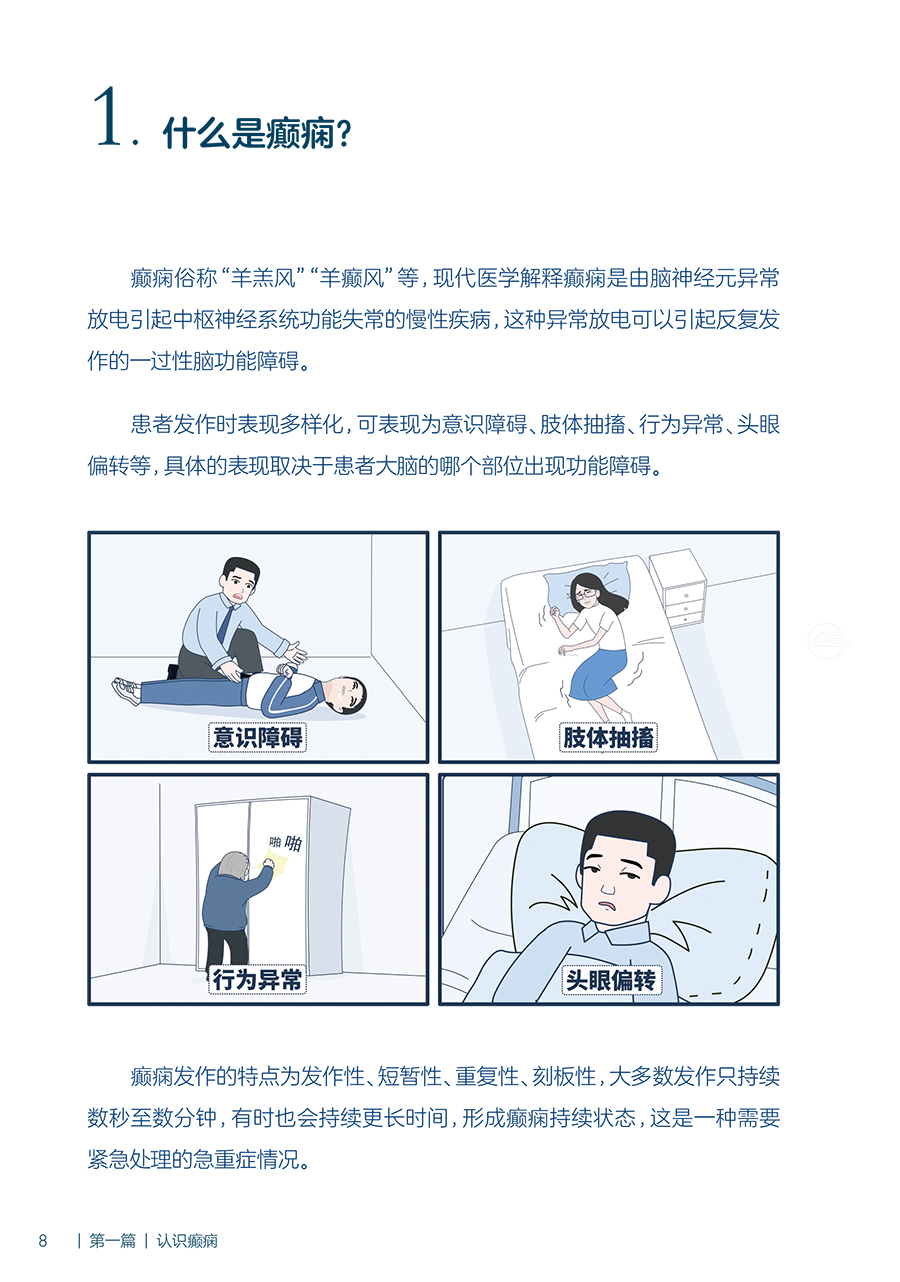 1. 什么是癫痫?

癫痫俗称“羊羔风”“羊癫风”等，现代医学解释癫痫是由脑神经元异常放电引起中枢神经系统功能失常的慢性疾病，这种异常放电可以引起反复发作的一过性脑功能障碍。

患者发作时表现多样化，可表现为意识障碍、肢体抽搐、行为异常、头眼偏转等，具体的表现取决于患者大脑的哪个部位出现功能障碍。

意识障碍

肢体抽搐

啪 啪

行为异常

头眼偏转

癫痫发作的特点为发作性、短暂性、重复性、刻板性，大多数发作只持续数秒至数分钟，有时也会持续更长时间，形成癫痫持续状态，这是一种需要紧急处理的急重症情况。

8 | 第一篇 | 认识癫痫