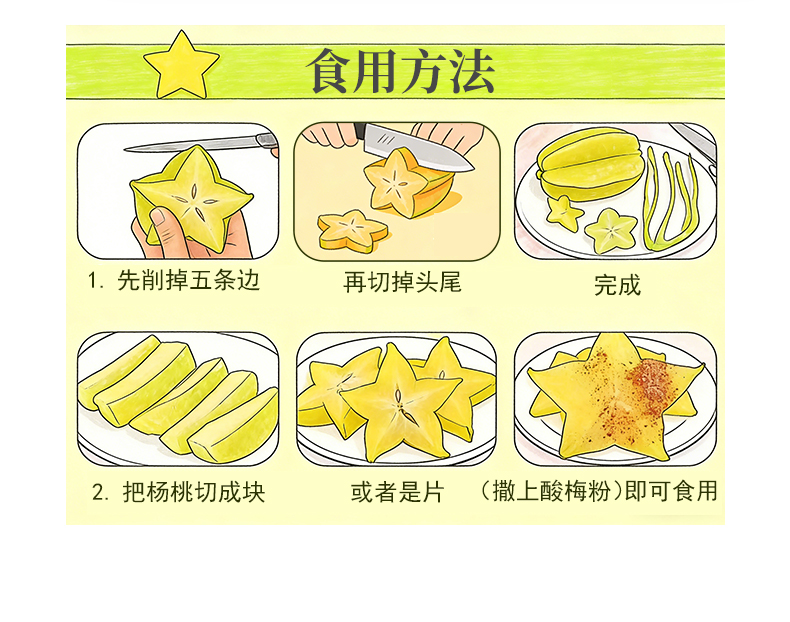 食用方法

1. 先削掉五条边

再切掉头尾

完成

2. 把杨桃切成块

或者是片

（撒上酸梅粉）即可食用