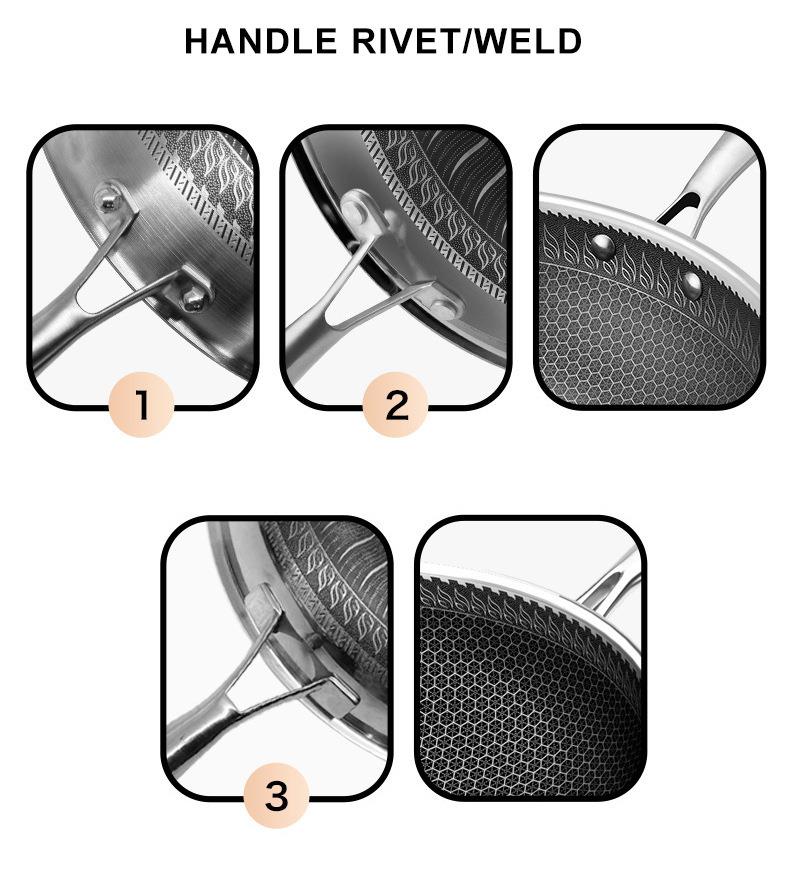 HANDLE RIVET/WELD

1

2

3