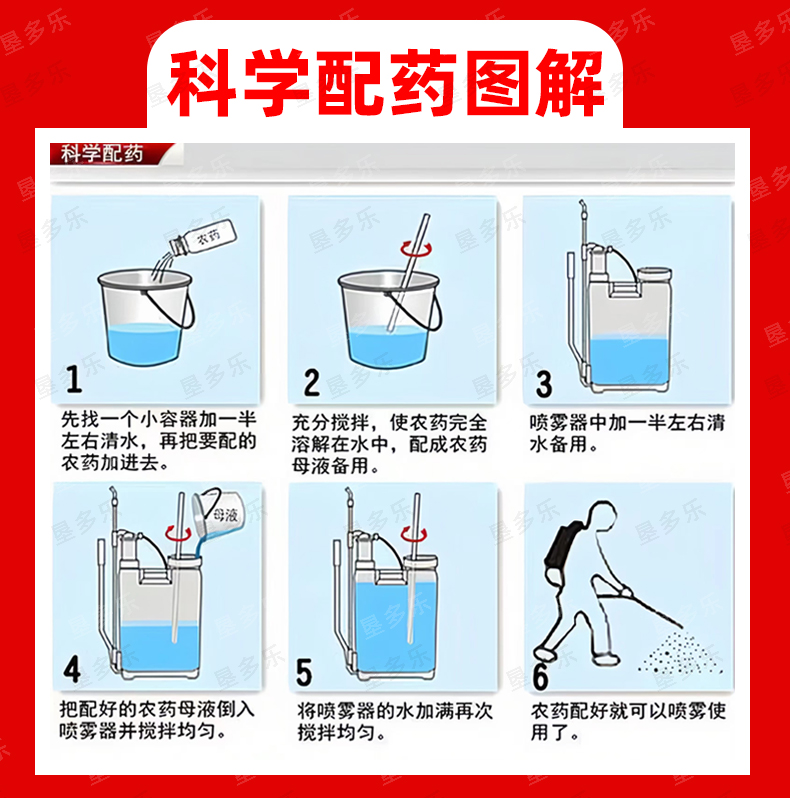 科学配药图解

科学配药

农药

1

先找一个小容器加一半左右清水，再把要配的农药加进去。

2

充分搅拌，使农药完全溶解在水中，配成农药母液备用。

3

喷雾器中加一半左右清水备用。

母液

4

把配好的农药母液倒入喷雾器并搅拌均匀。

5

将喷雾器的水加满再次搅拌均匀。

6

农药配好就可以喷雾使用了。

垦多乐