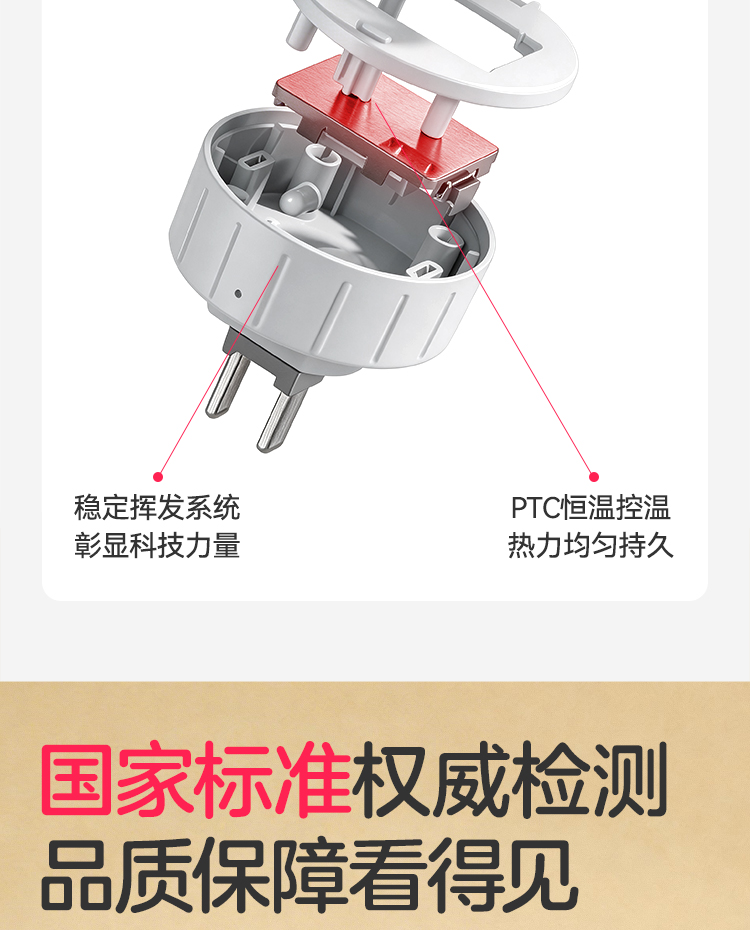 稳定挥发系统
彰显科技力量

PTC恒温控温
热力均匀持久

国家标准权威检测
品质保障看得见