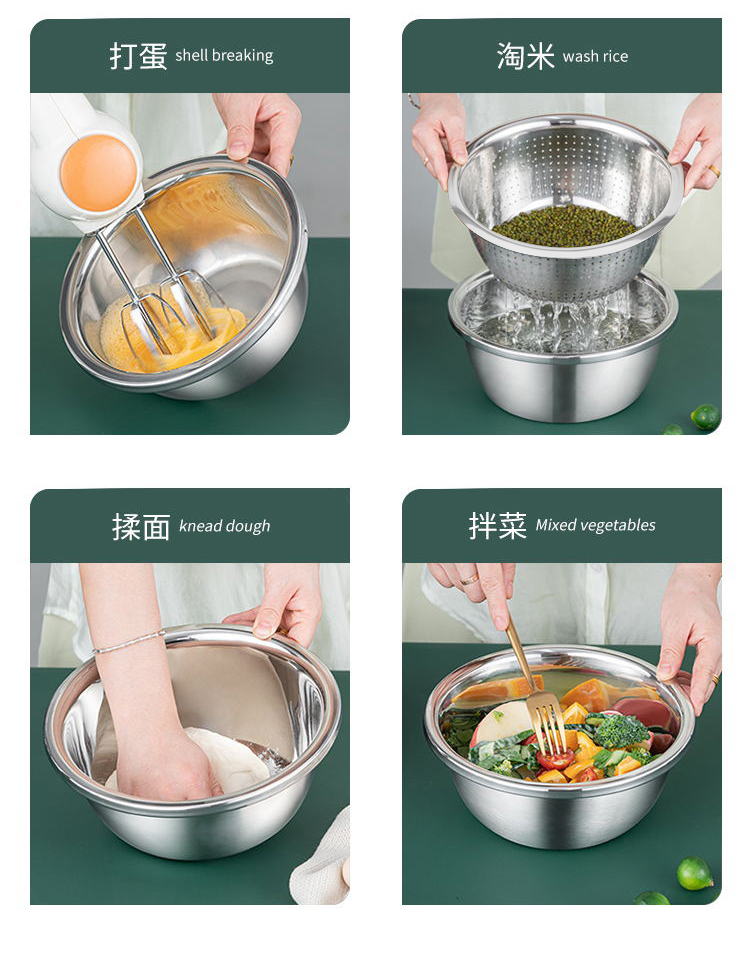 打蛋 shell breaking

淘米 wash rice

揉面 knead dough

拌菜 Mixed vegetables