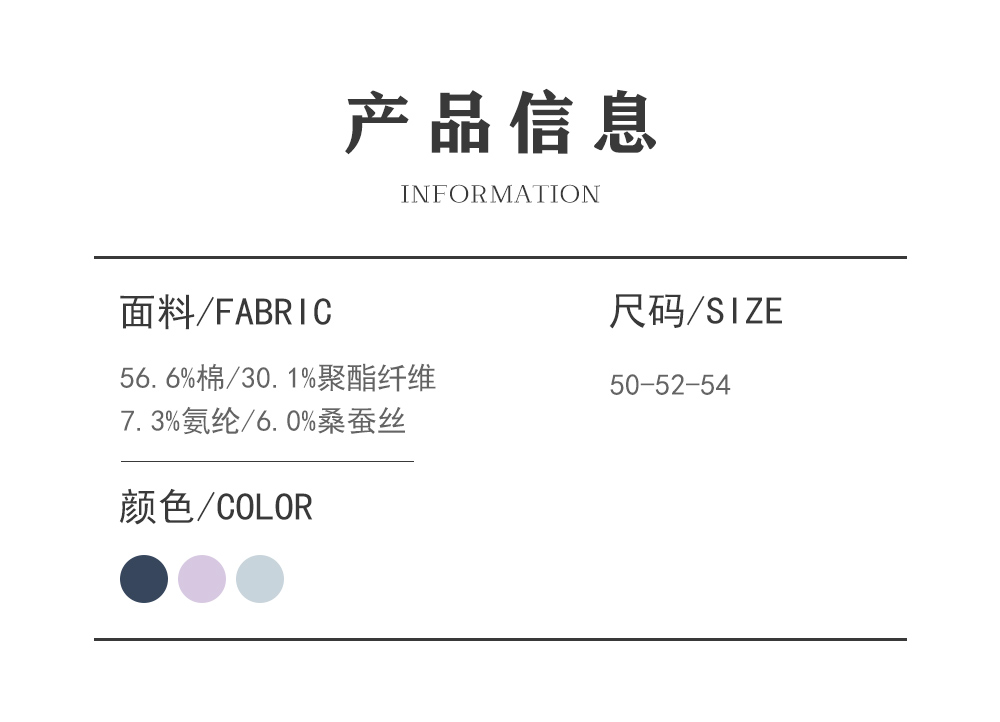 产品信息

INFORMATION

面料/FABRIC

56.6%棉/30.1%聚酯纤维
7.3%氨纶/6.0%桑蚕丝

颜色/COLOR

尺码/SIZE

50-52-54